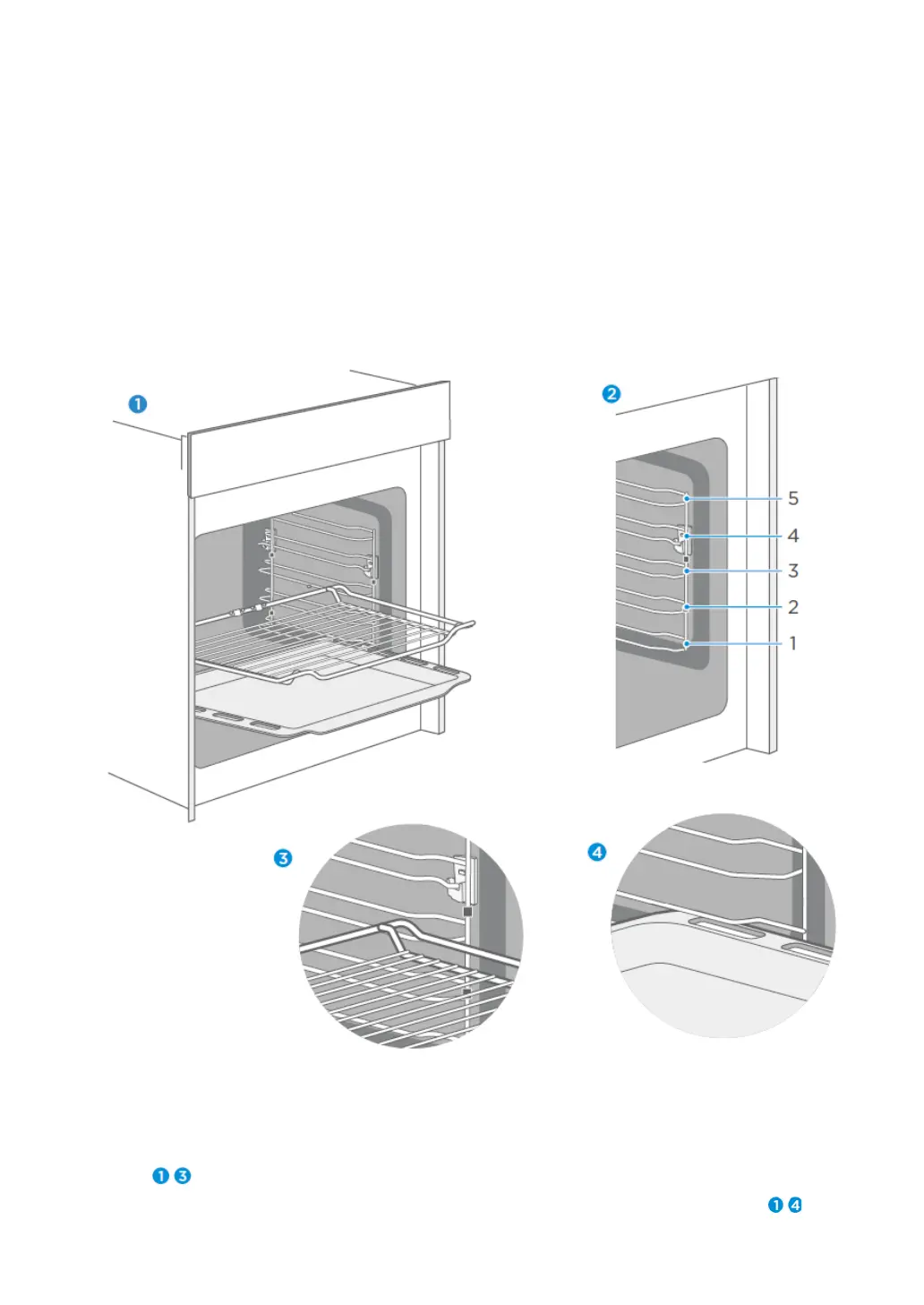 1

2

5
4
3
2
1

3

4

1 3

1 4