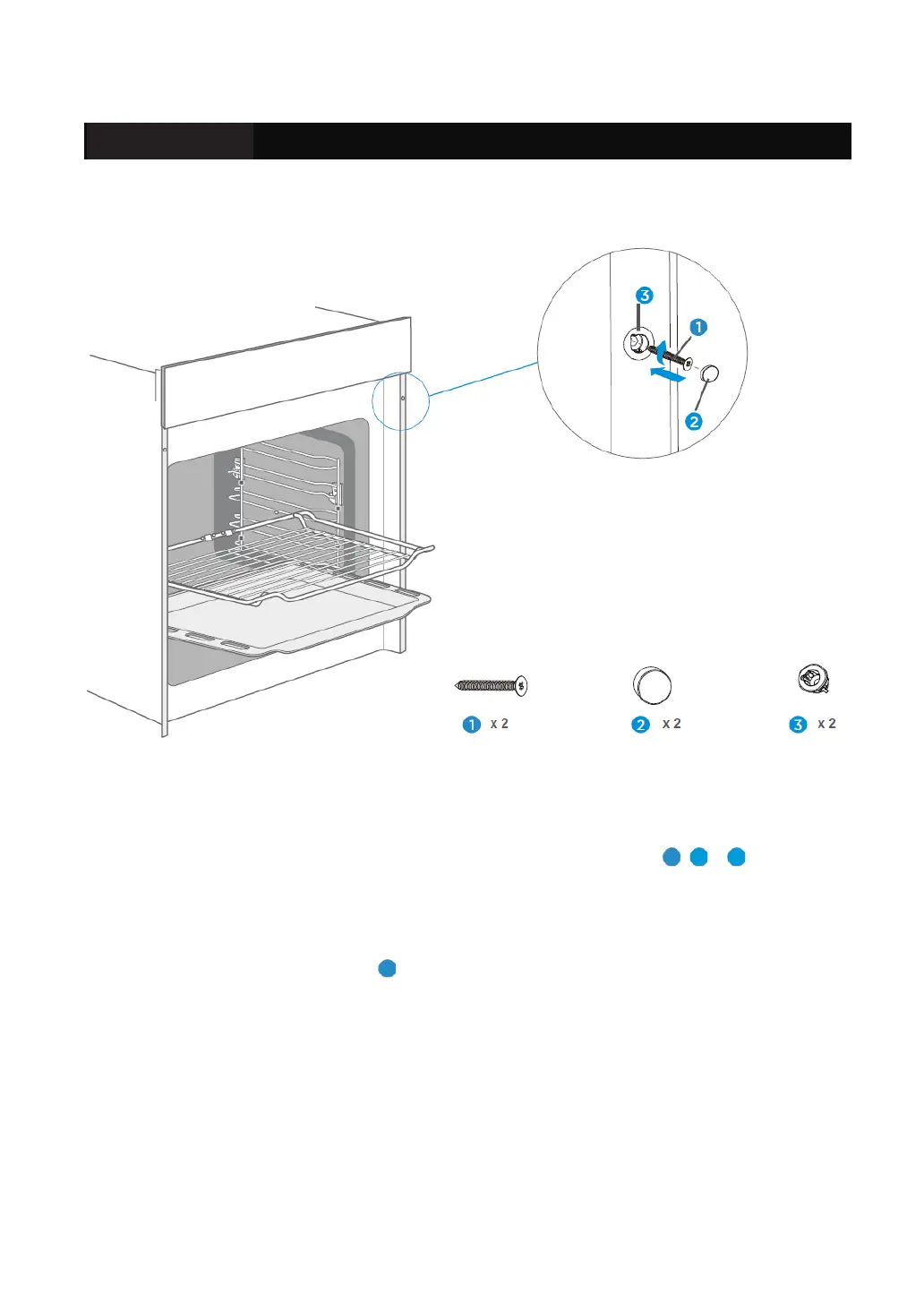 3

1

2

1 x 2

2 x 2

3 x 2