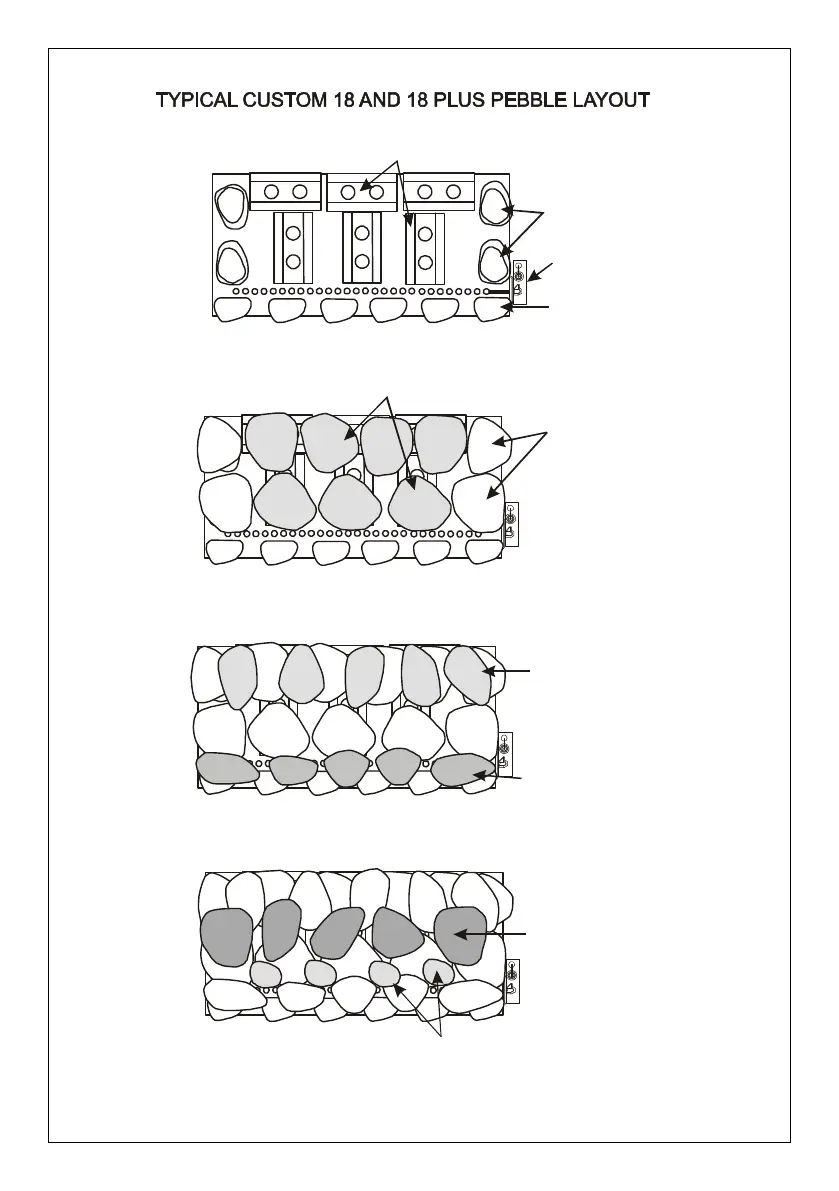 TYPICAL CUSTOM 18 AND 18 PLUS PEBBLE LAYOUT