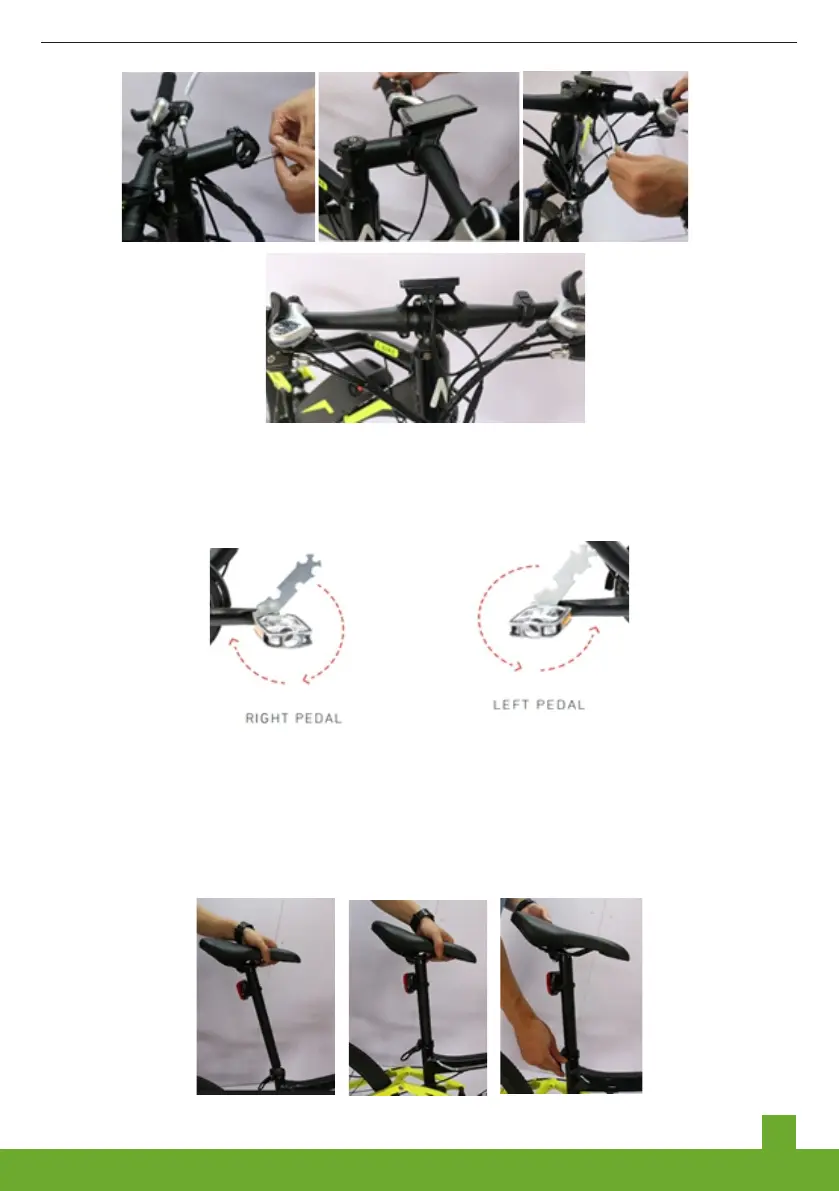 RIGHT PEDAL

LEFT PEDAL