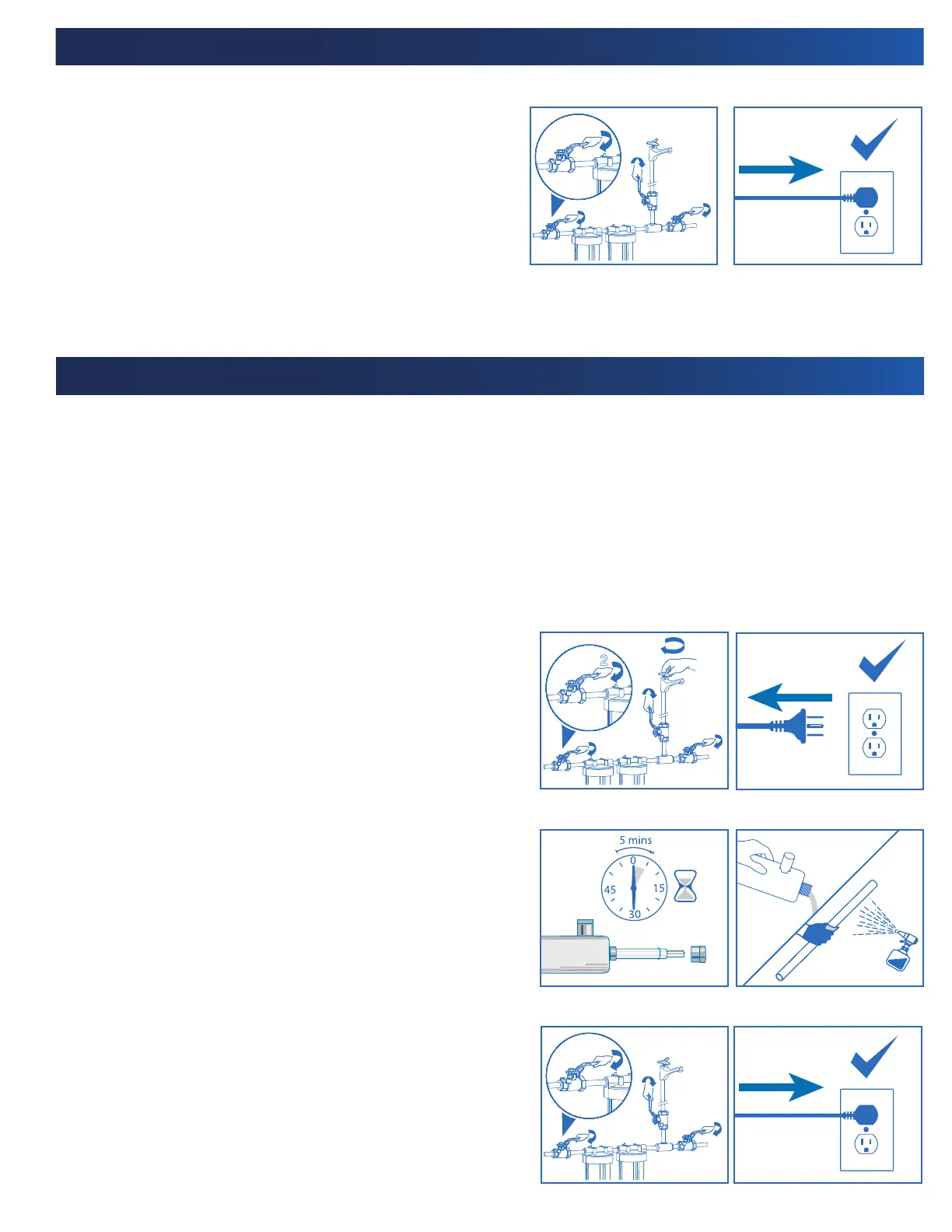 2

5 mins
0
15
30
45