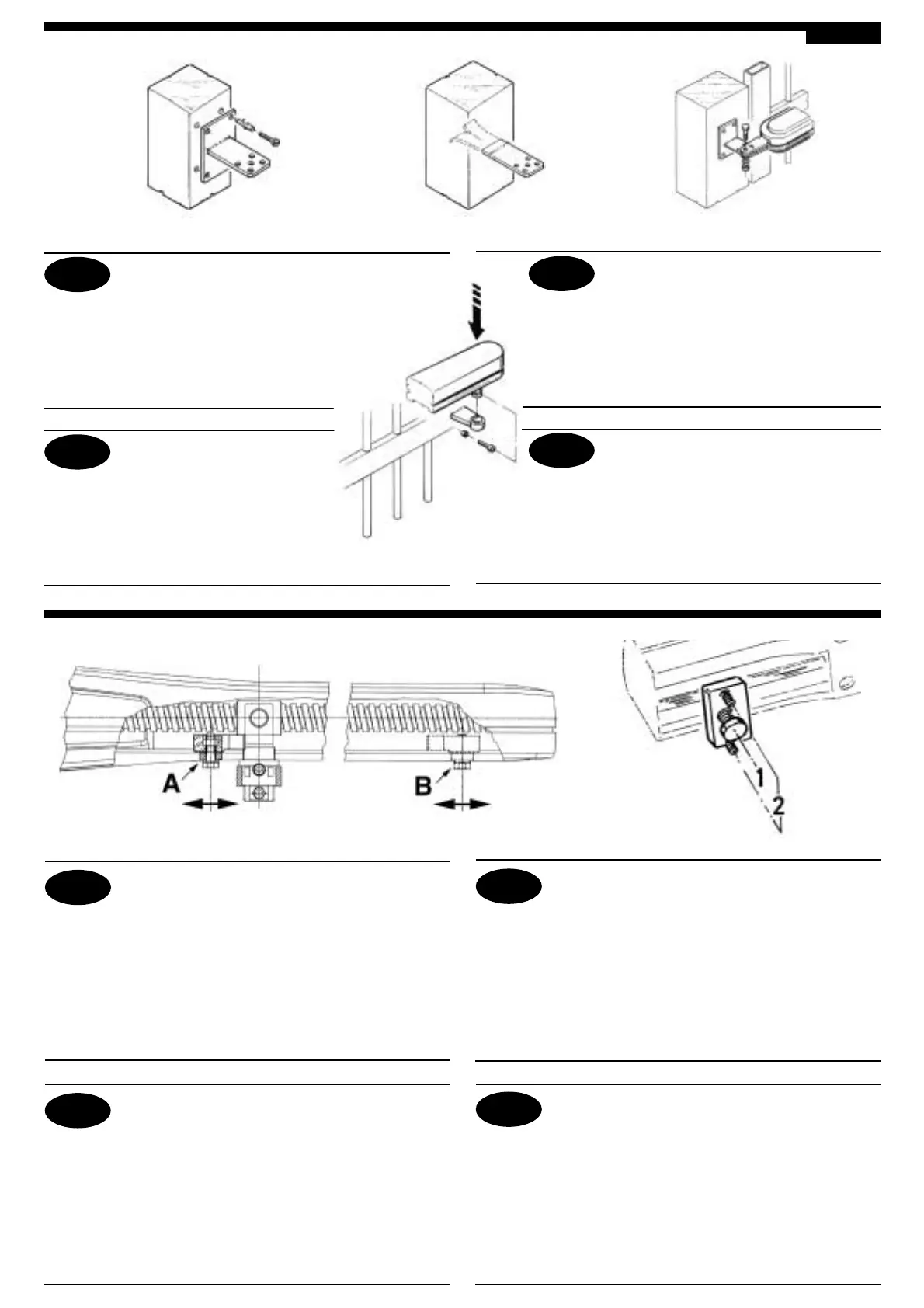 A

B

1

2