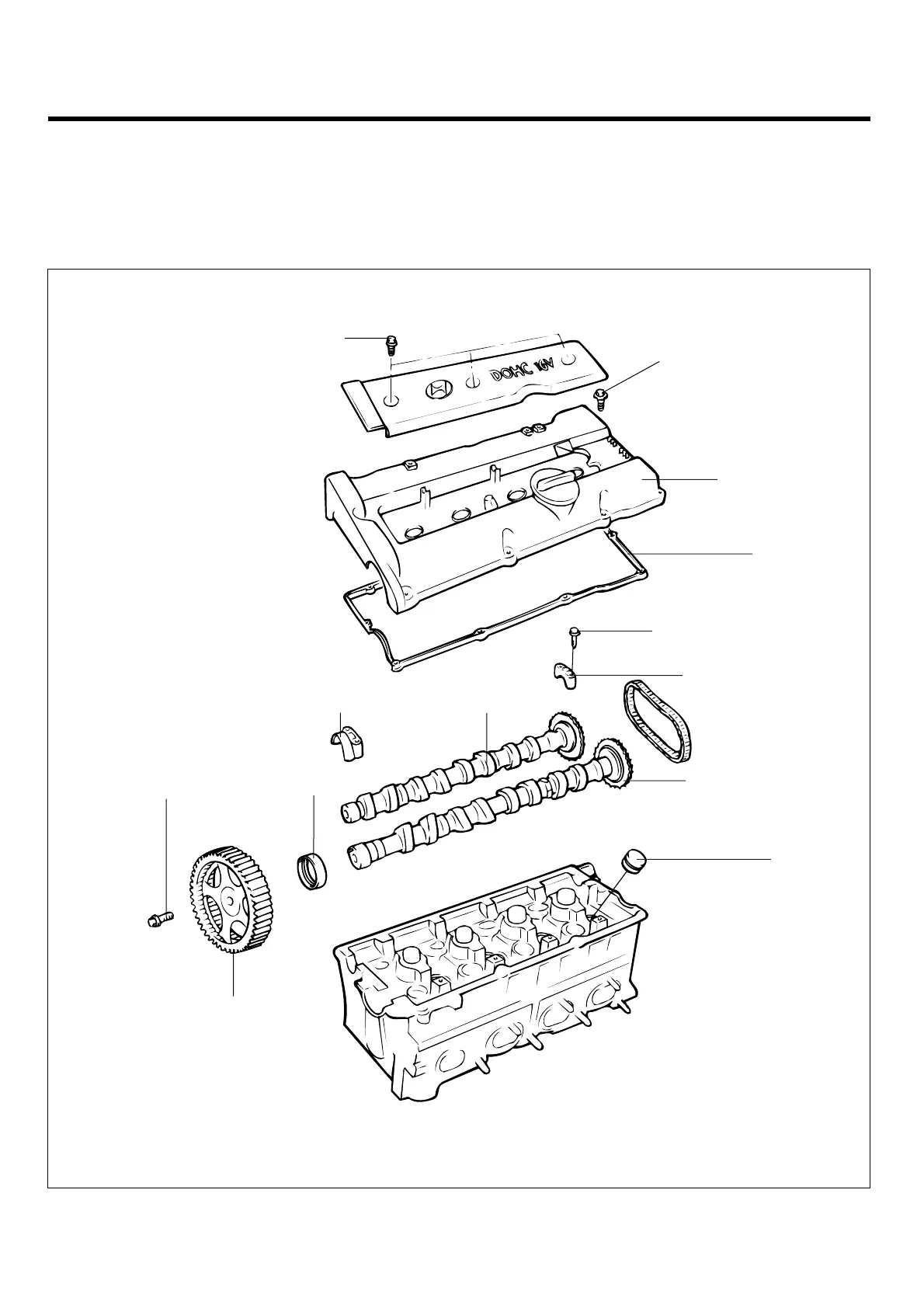 DOHC 16V