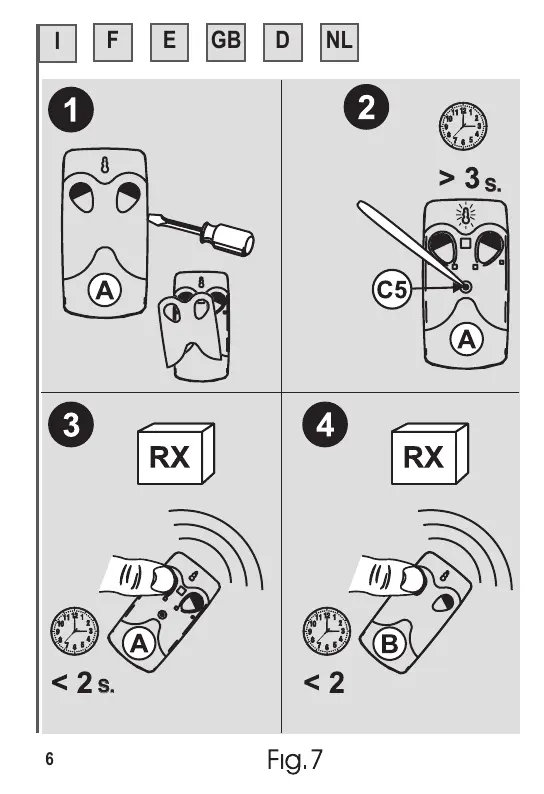 I F E GB D NL

1

A

2

> 3 s.

C5

A

3

RX

A

< 2 s.

4

RX

B

< 2

6

Fig. 7