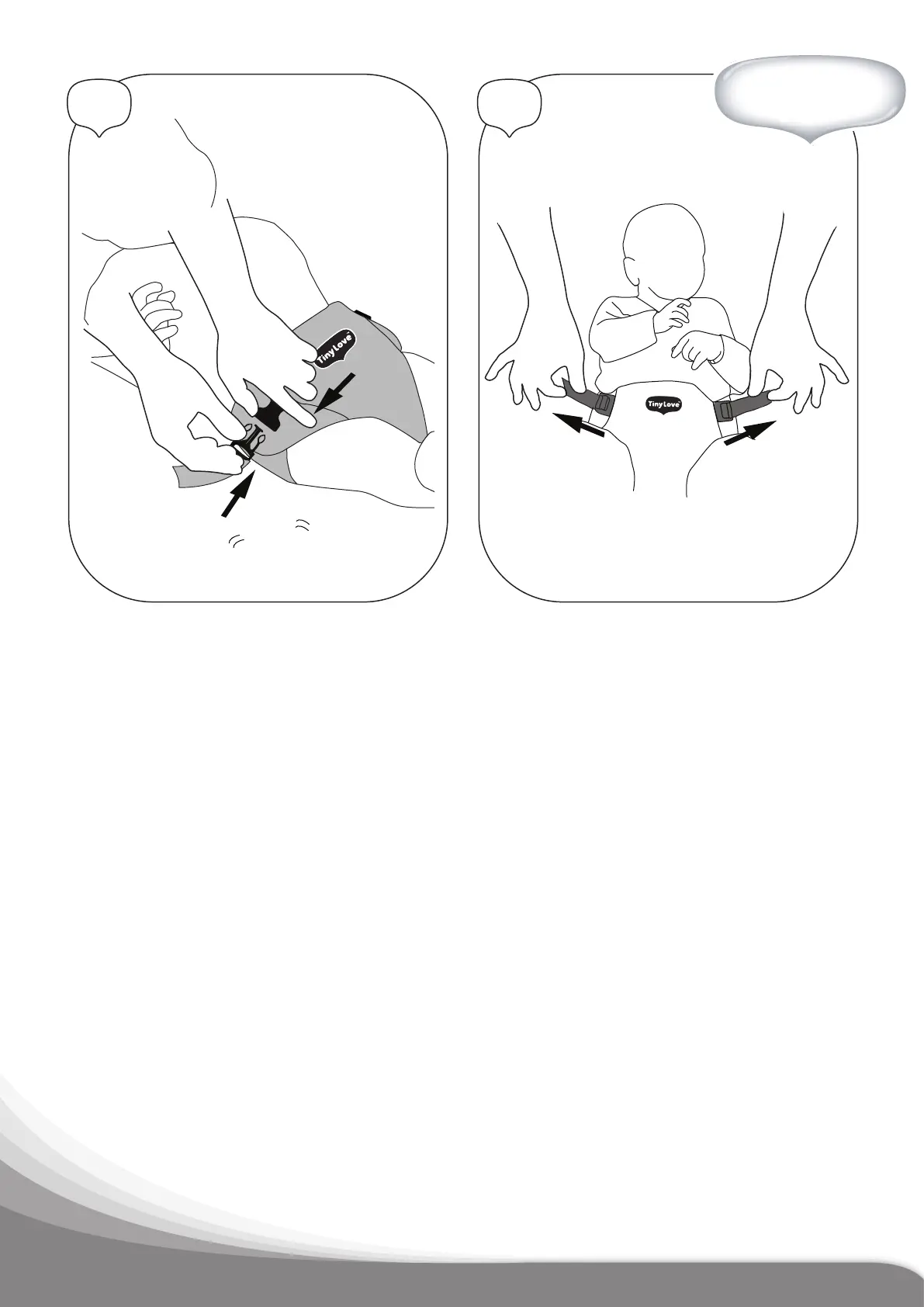 Tiny Love

Tiny Love