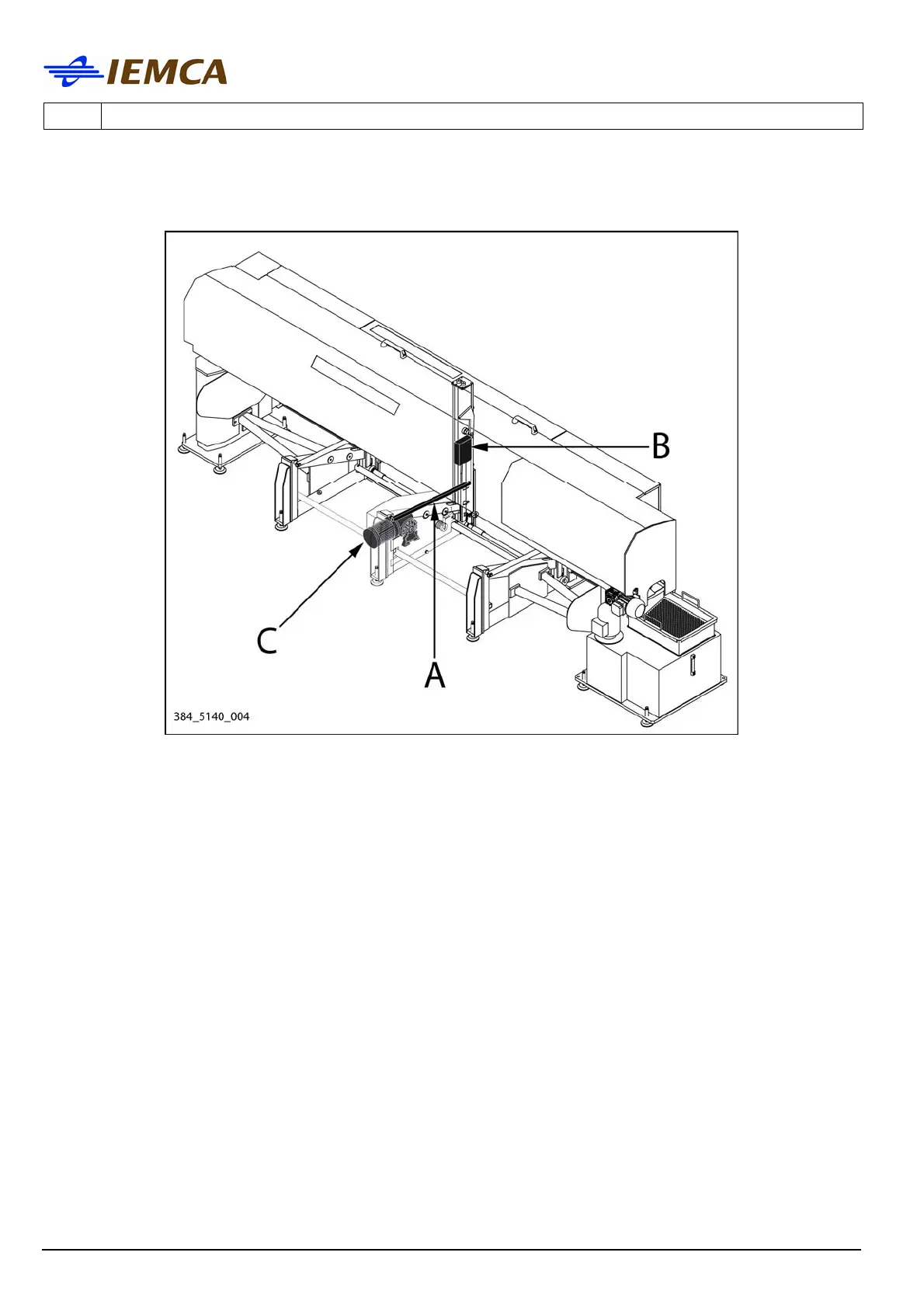 IEMCA

B

C

A

384_5140_004