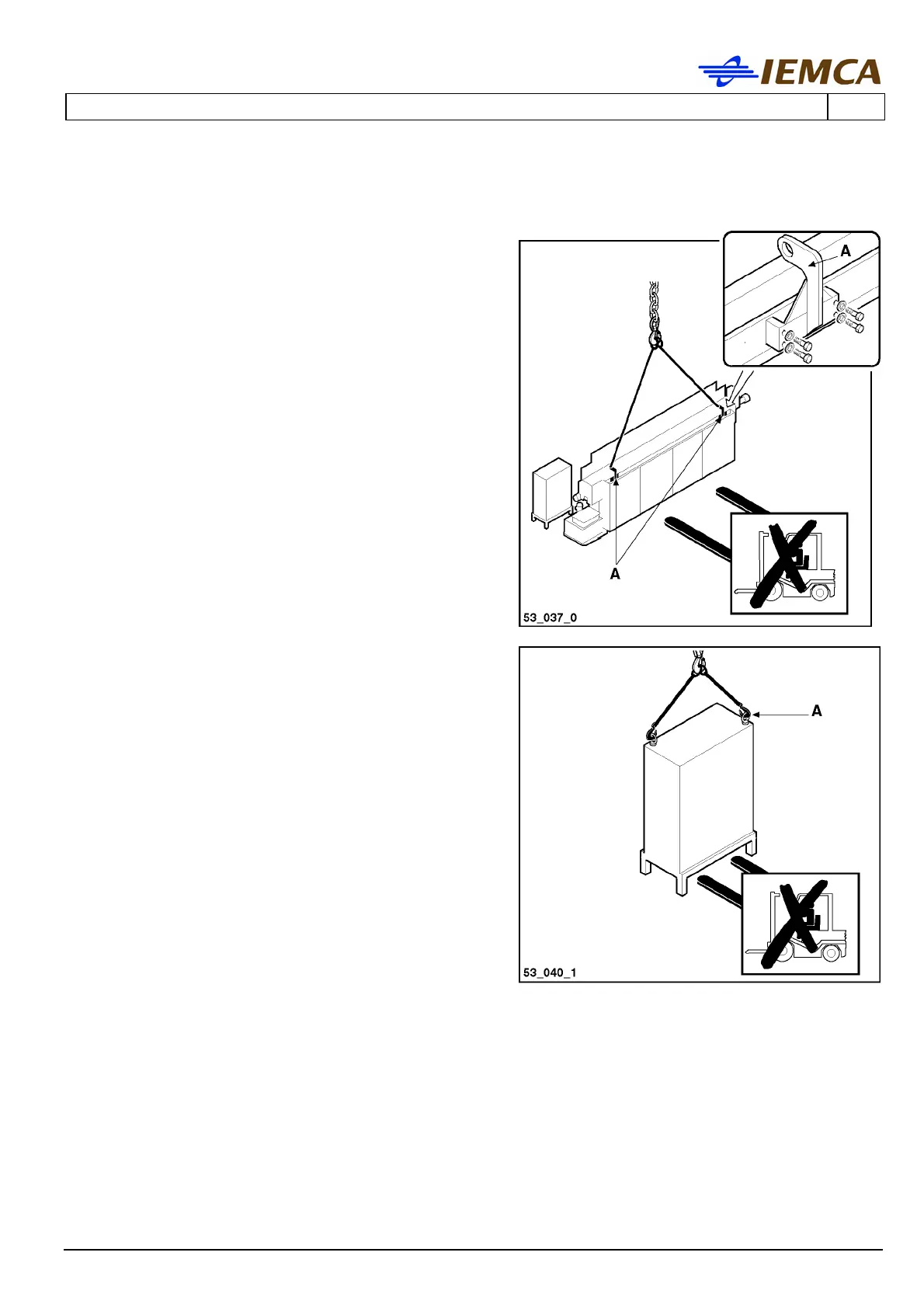 IEMCA

A

A

53_037_0

A

53_040_1