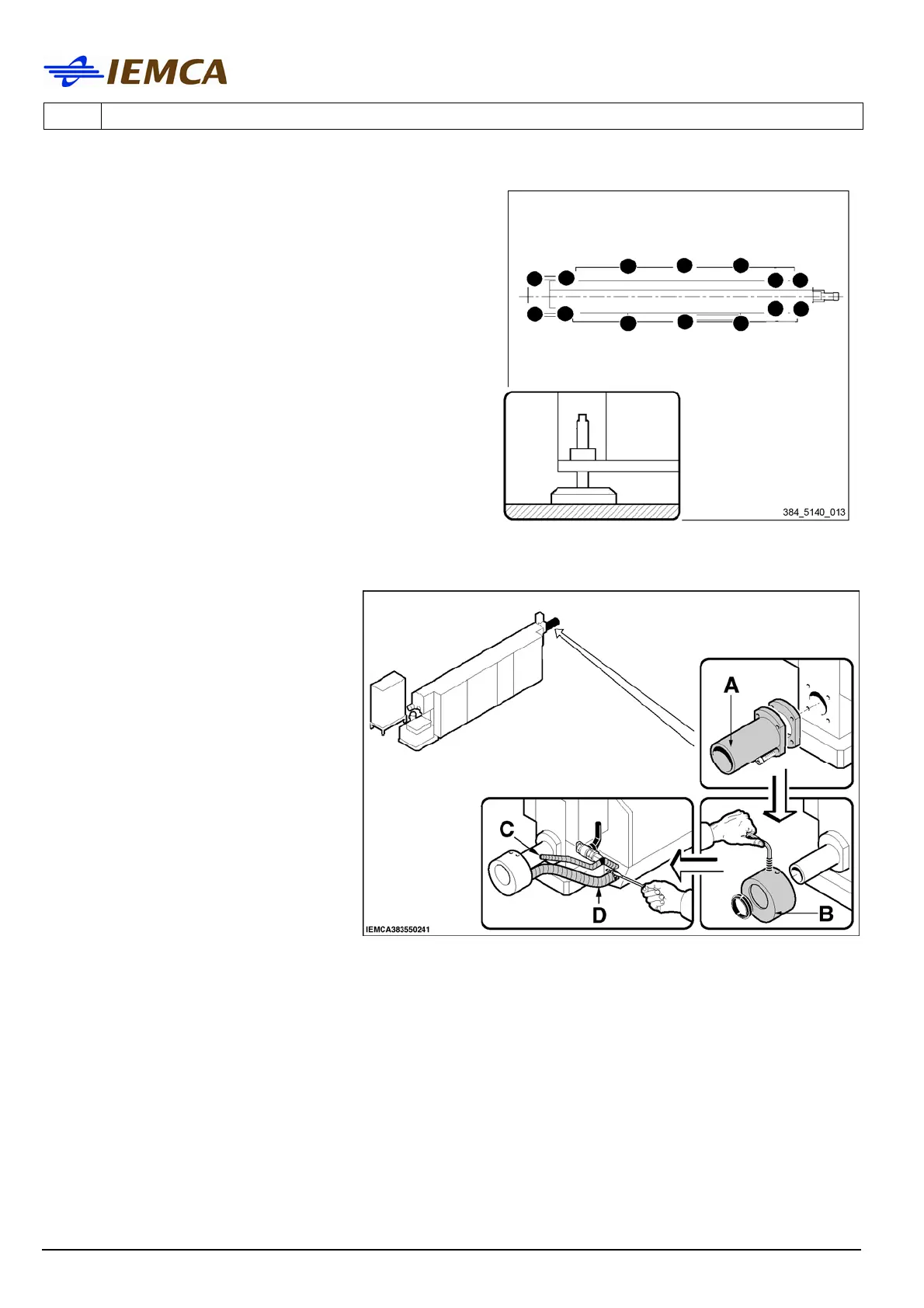 IEMCA

384_5140_013

A

C

D

B

IEMCA383550241