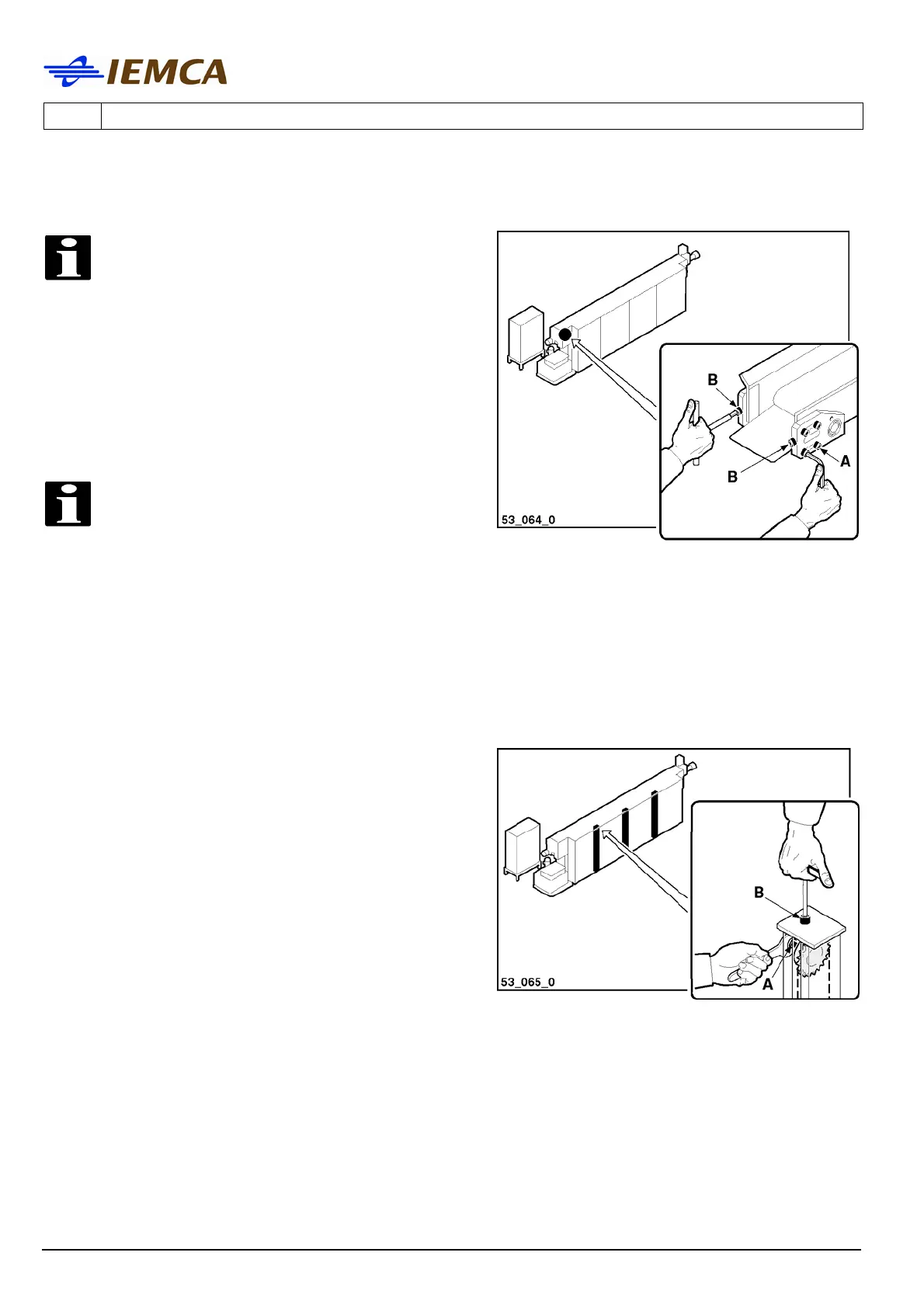 IEMCA

B
B
A
53_064_0

B
A
53_065_0