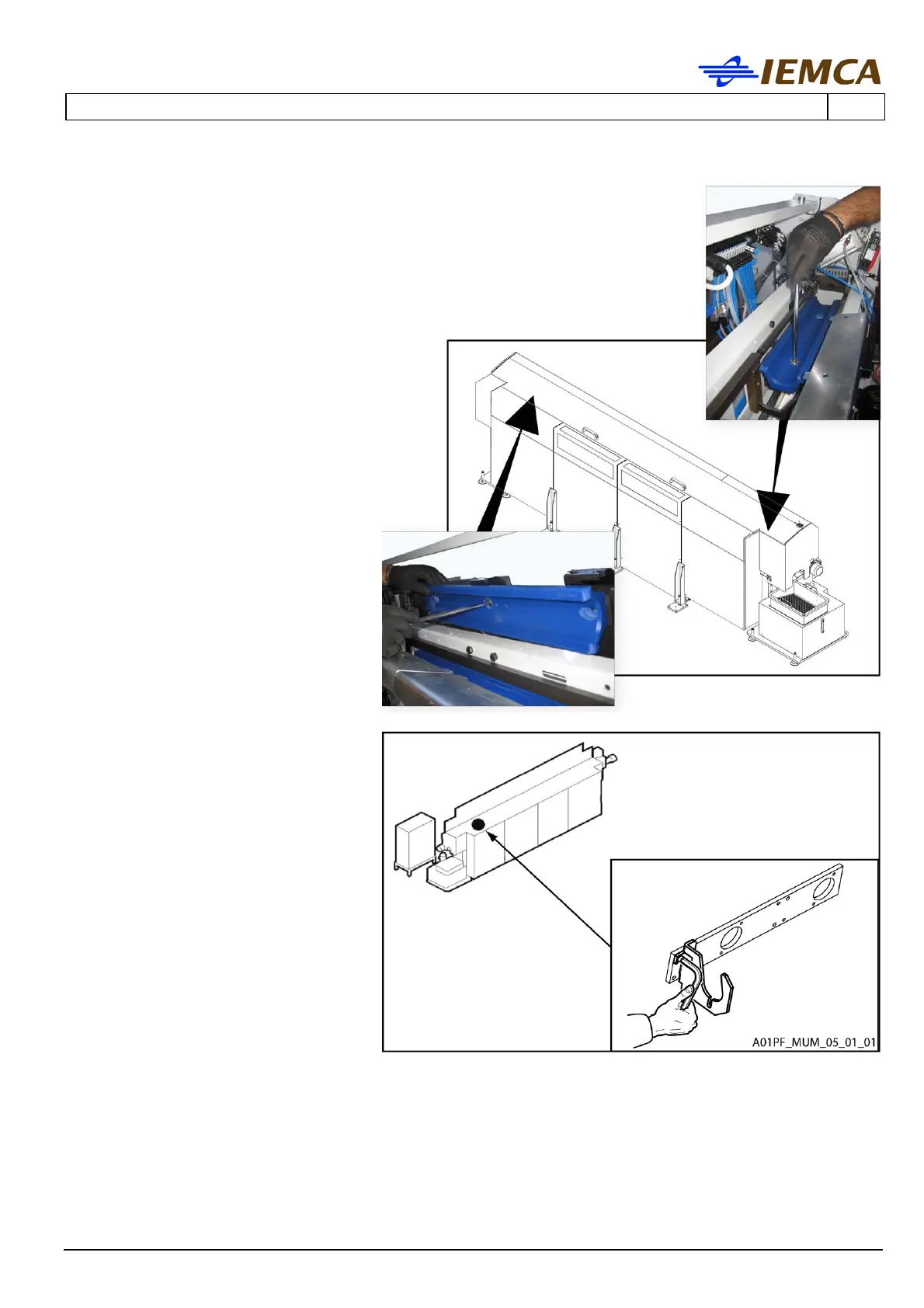 IEMCA

A01PF_MUM_05_01_01