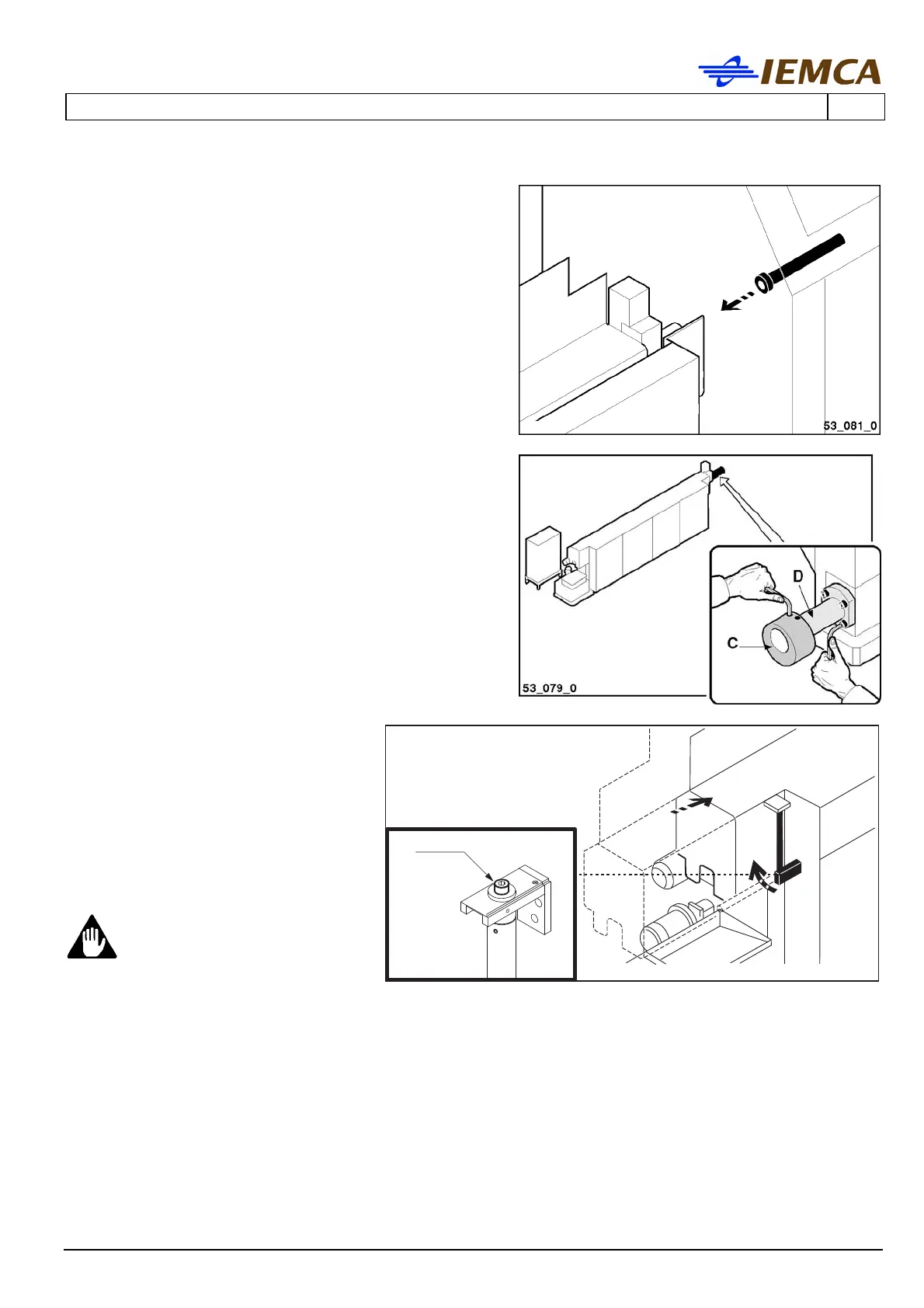 IEMCA

53_081_0

D

C

53_079_0