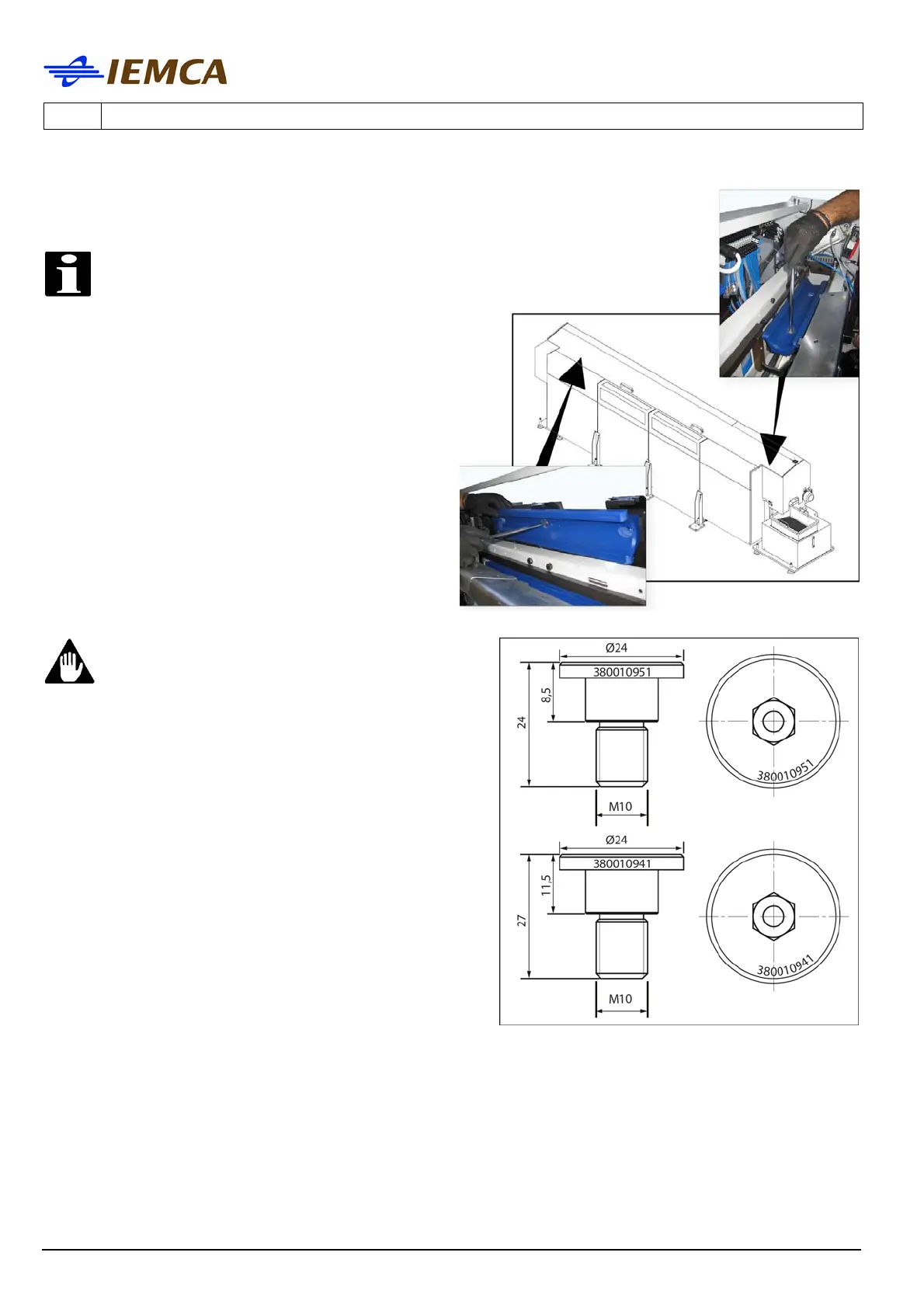 IEMCA

Ø24
380010951
8,5
24
M10
380010951

Ø24
380010941
11,5
27
M10
380010941