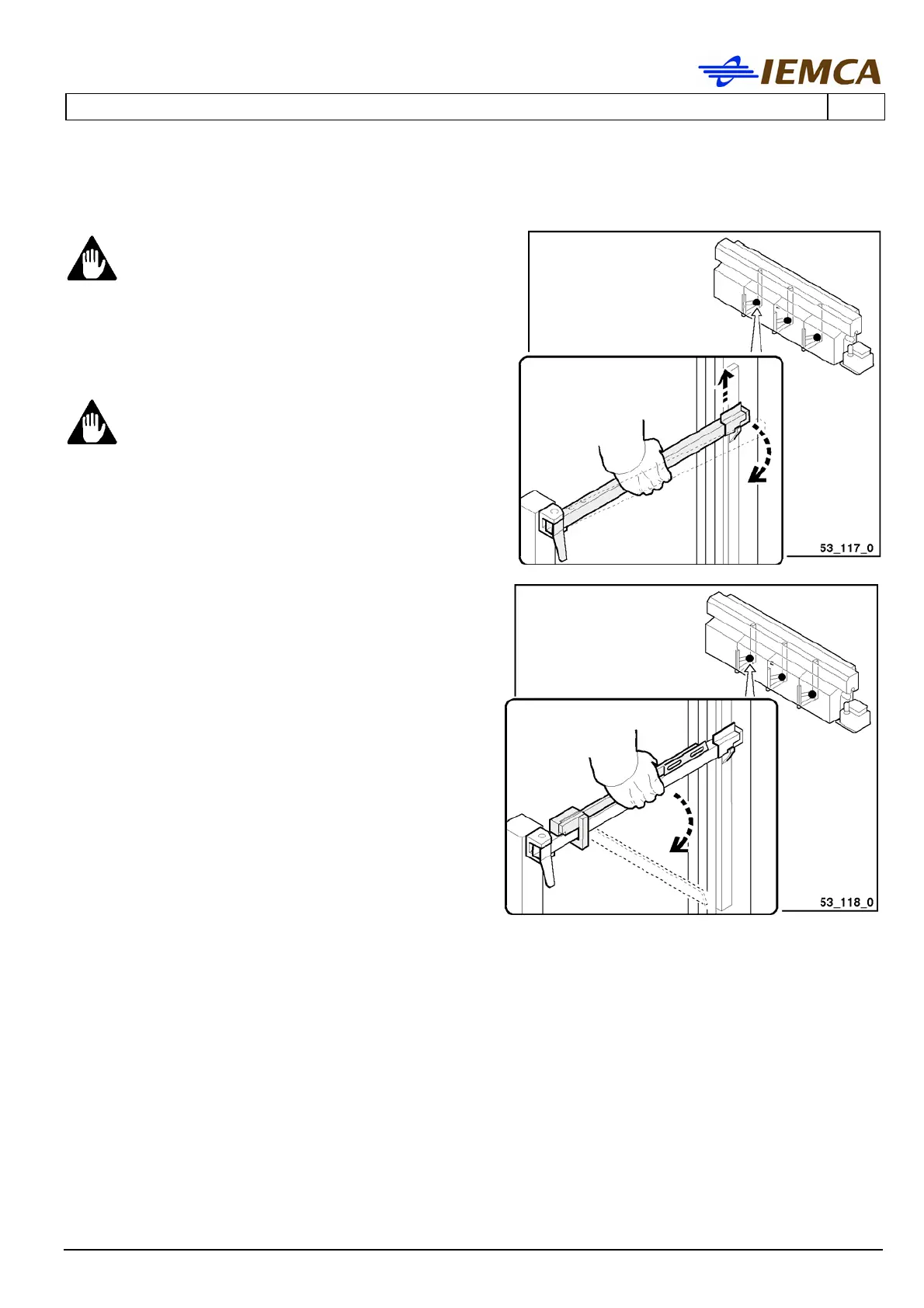 IEMCA

53_117_0

53_118_0