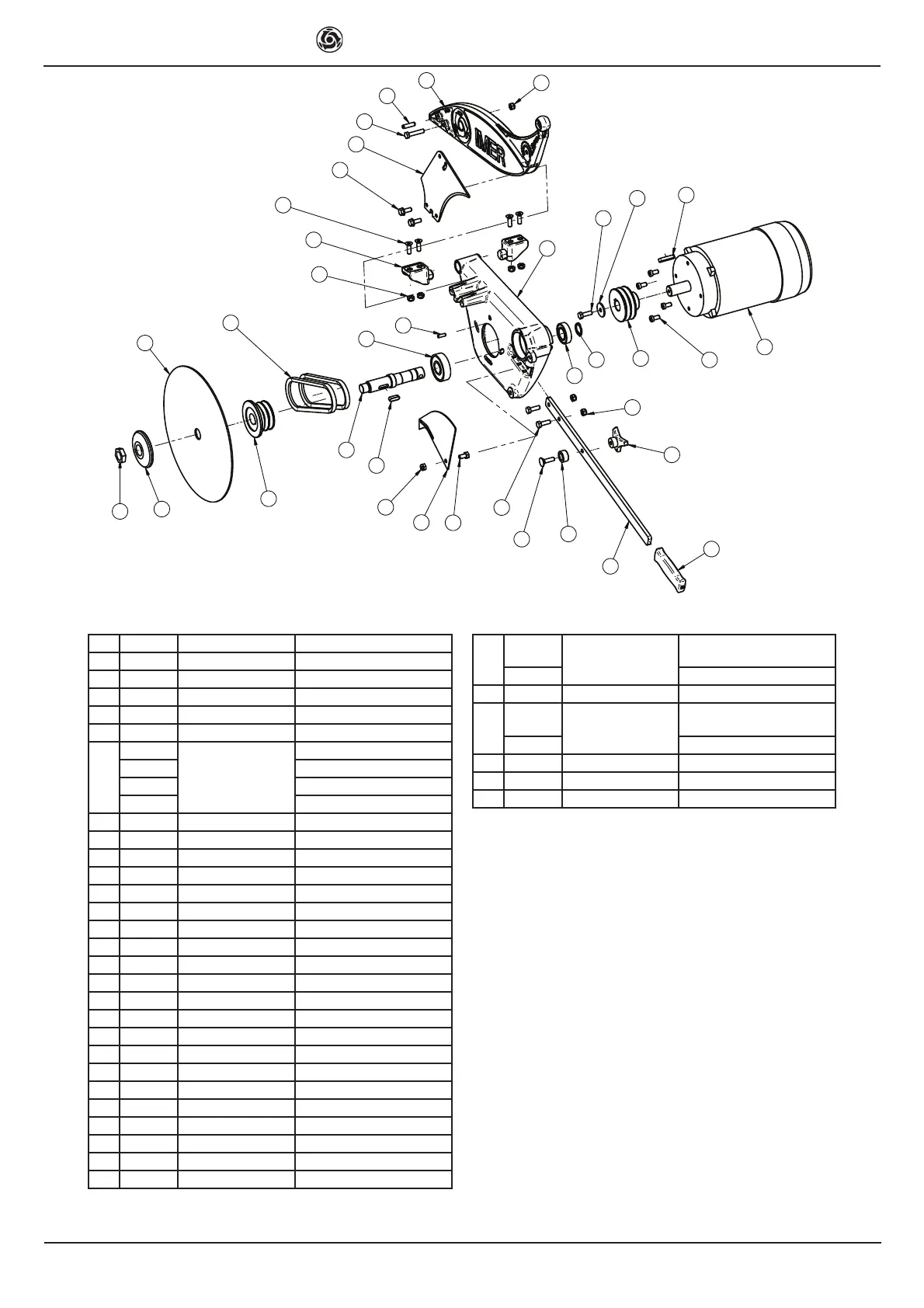 IMER