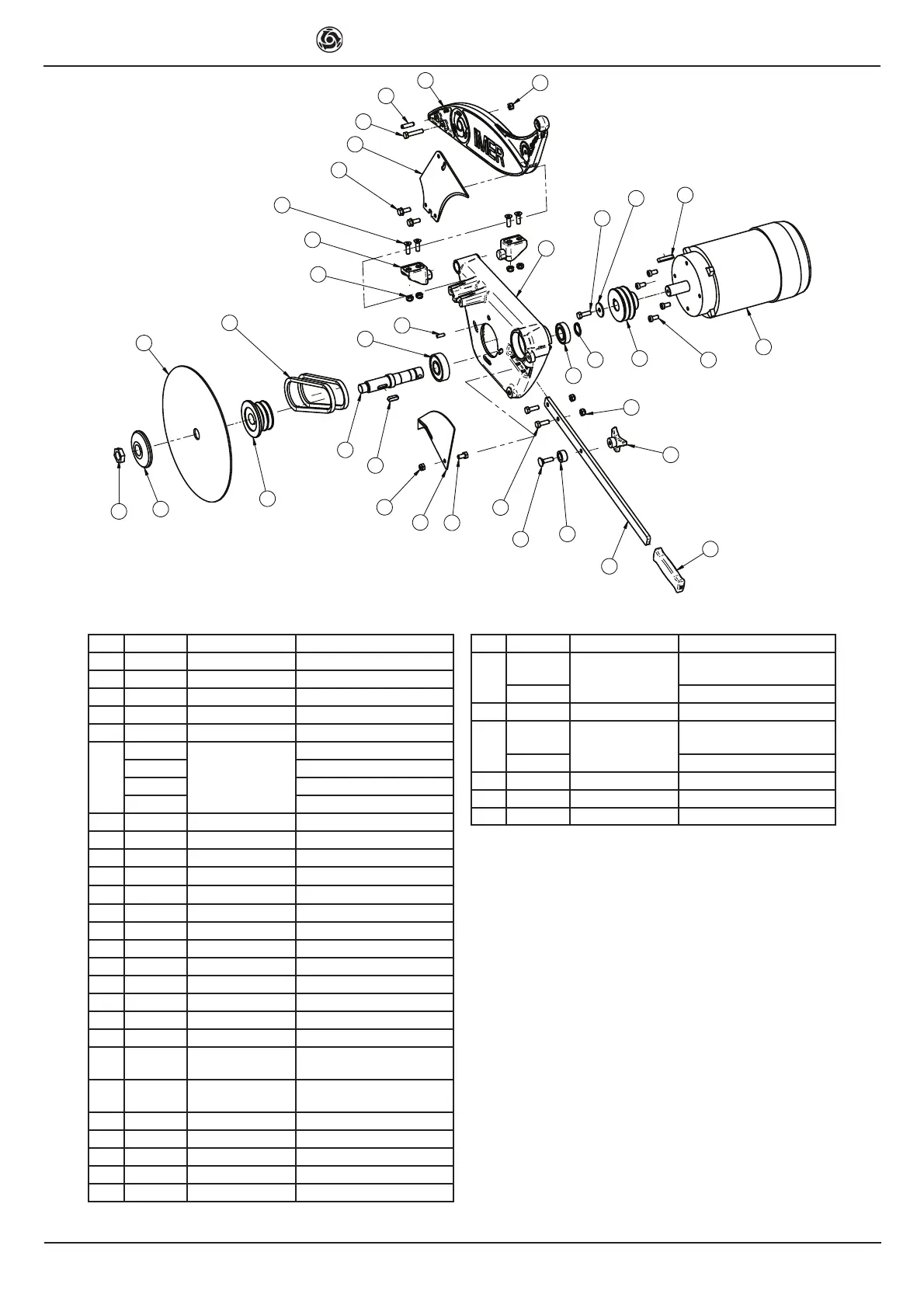 IMER