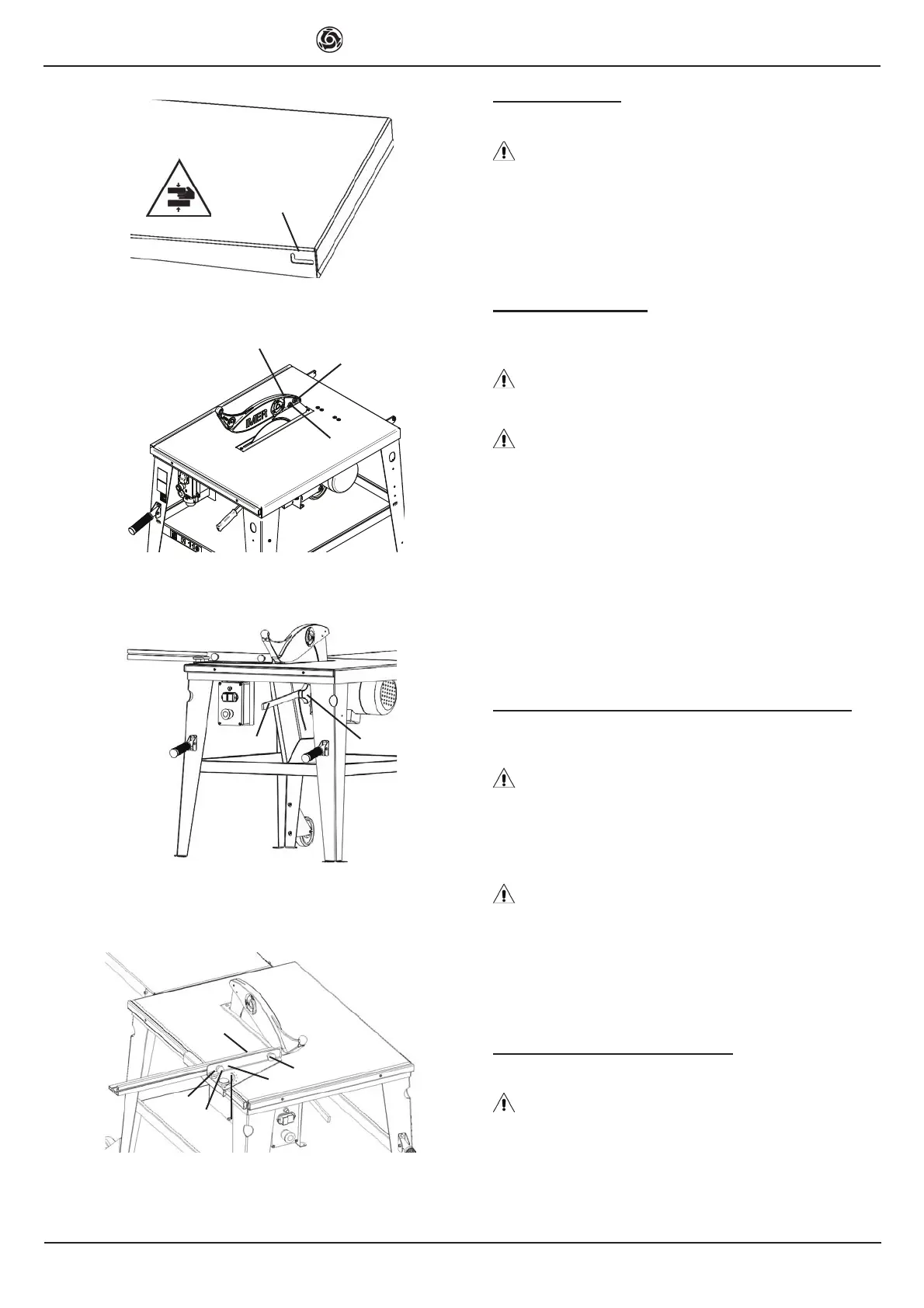 IMER