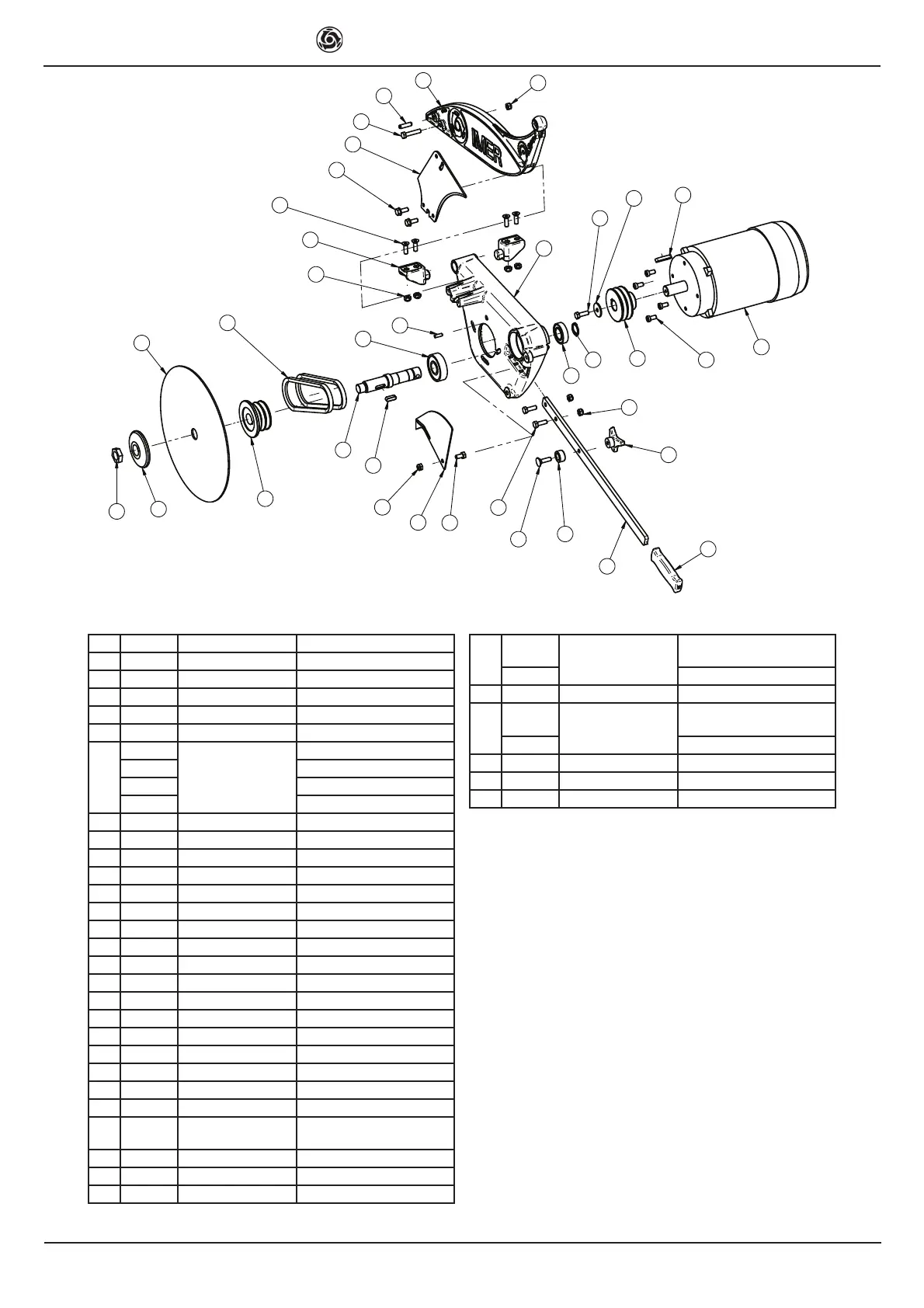 IMER