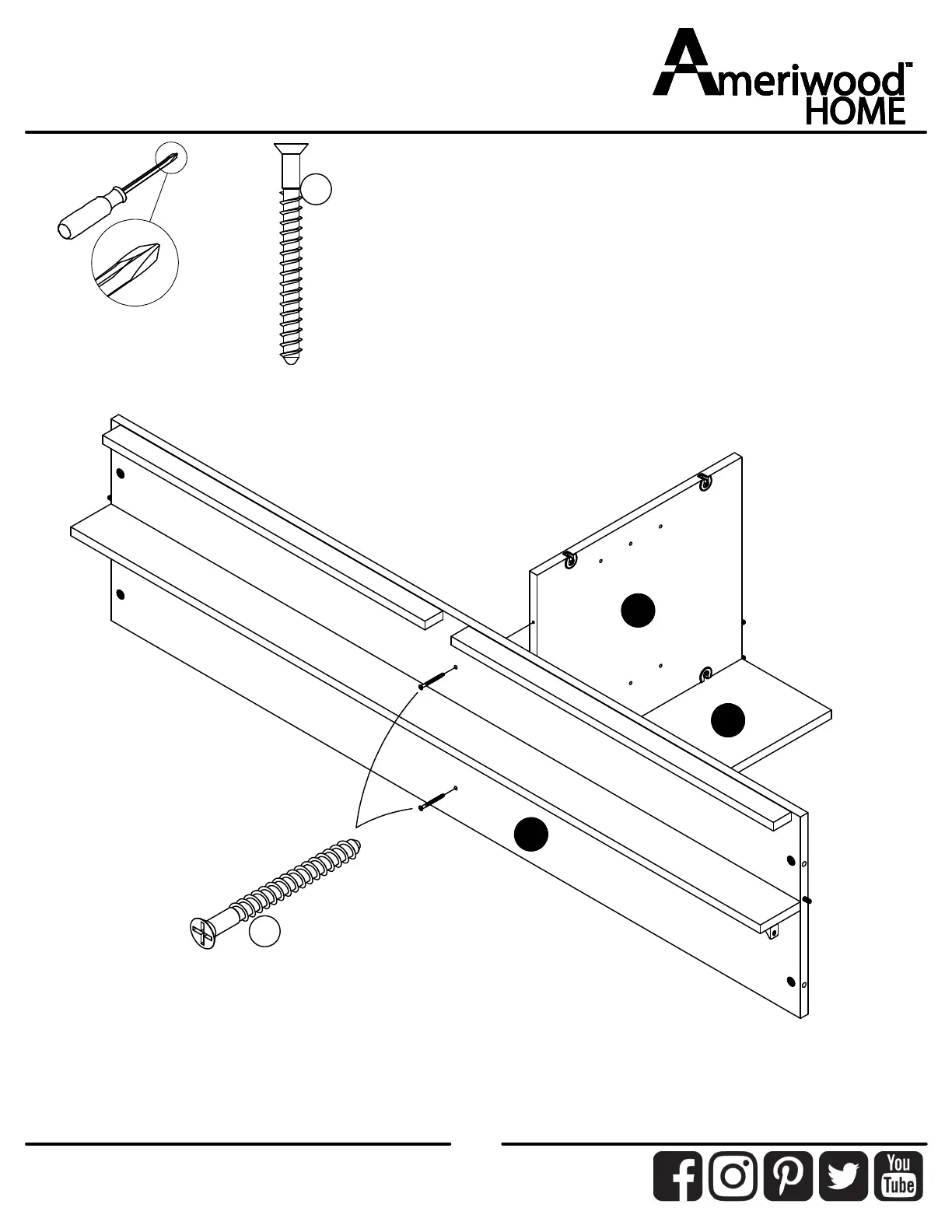 Ameriwood™ HOME

You Tube