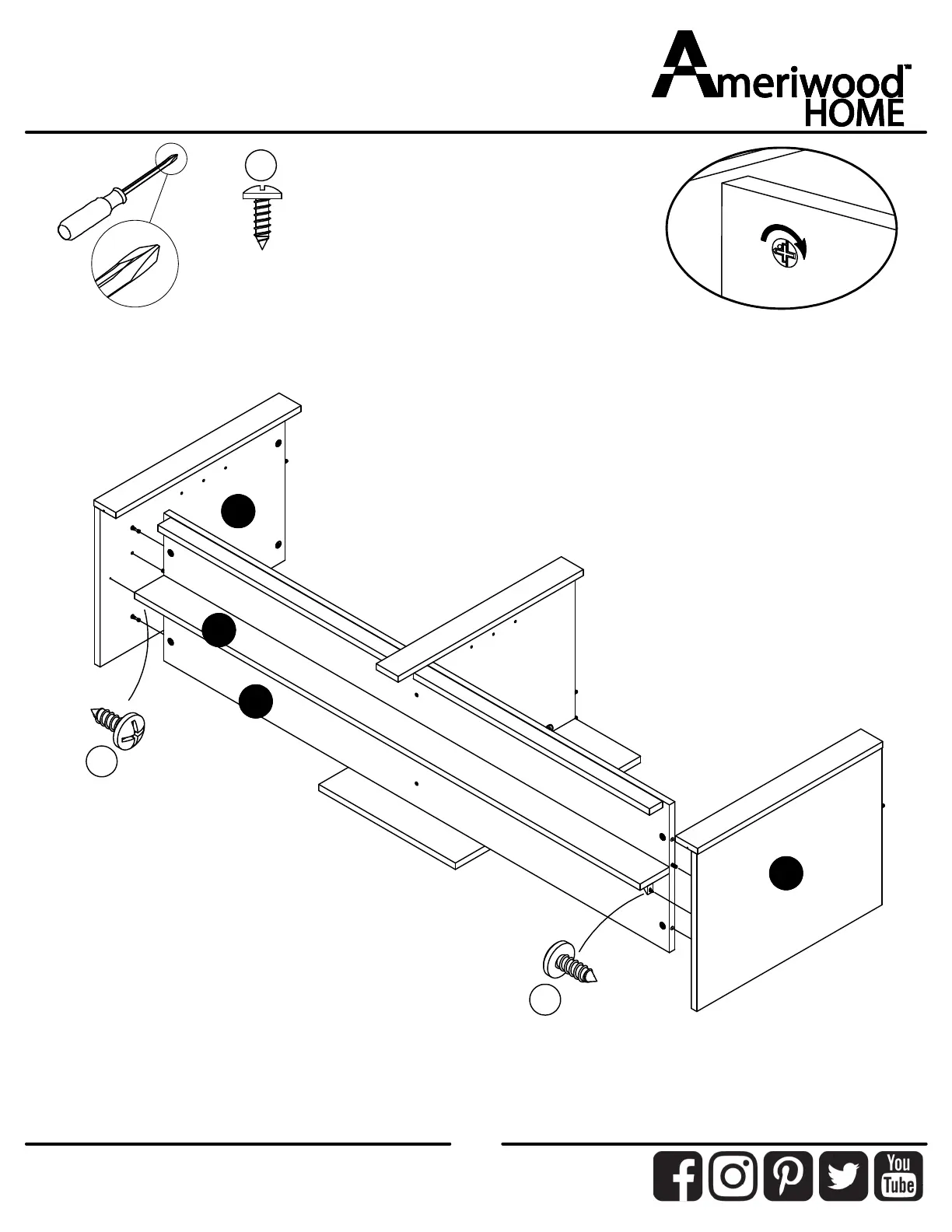 Ameriwood™ HOME

You Tube