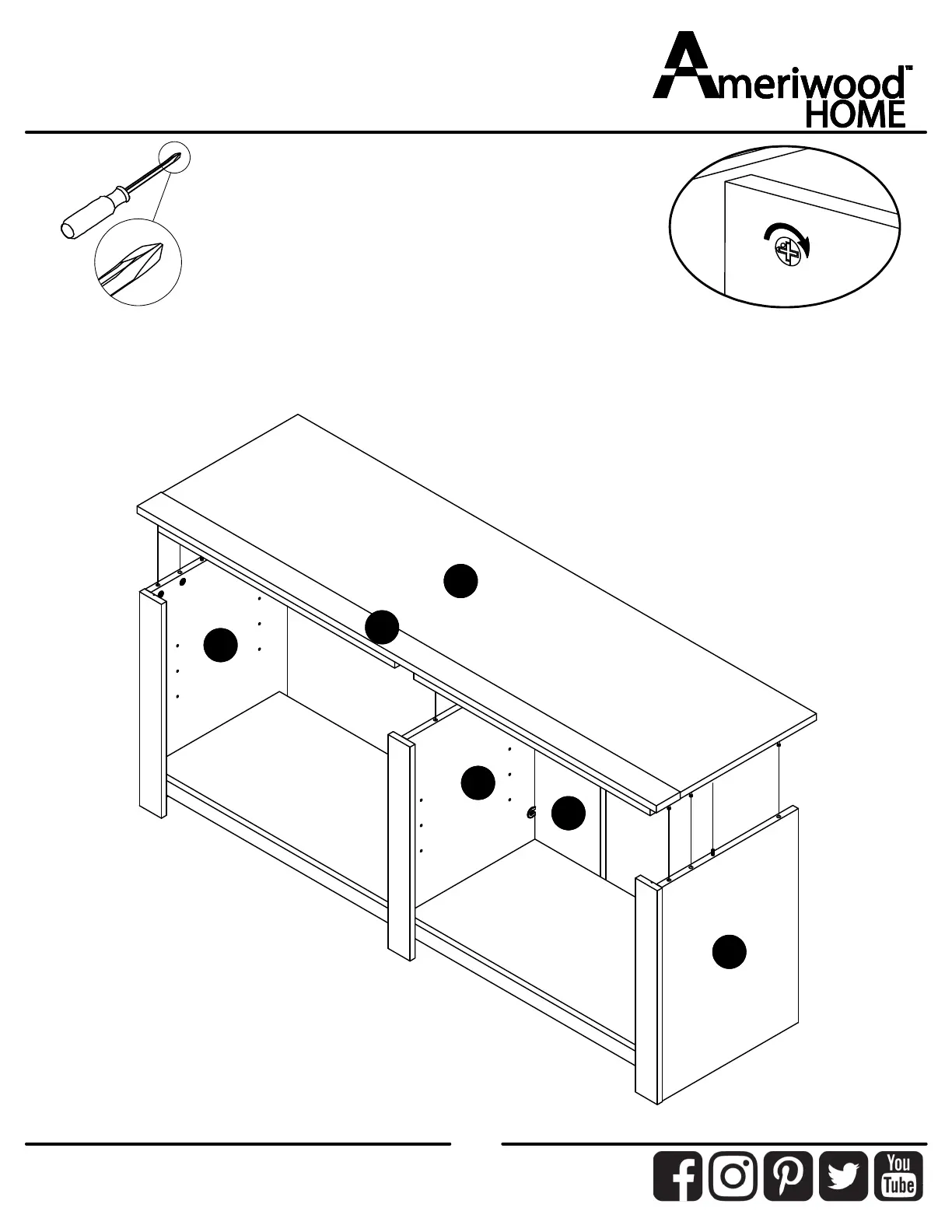 Ameriwood™
HOME

You
Tube