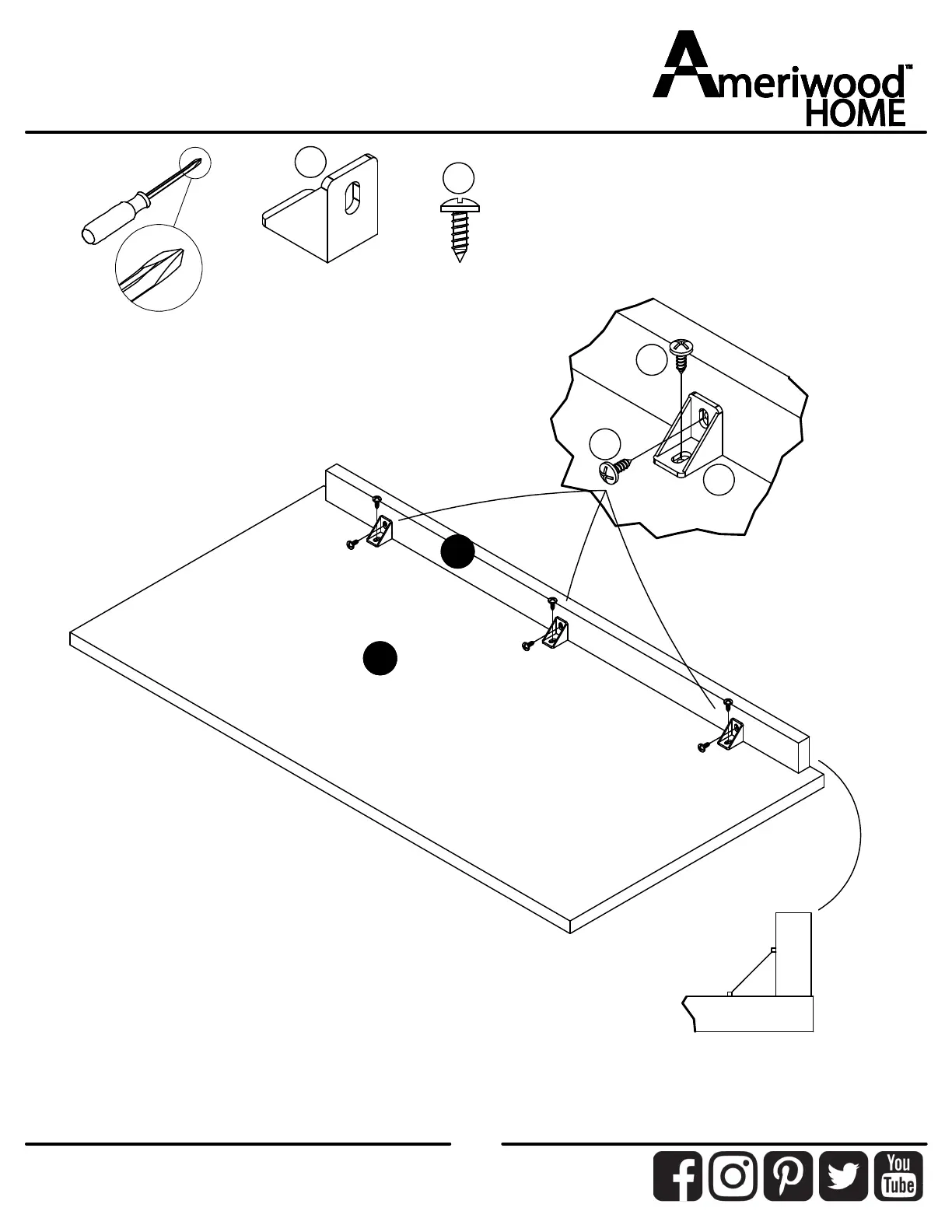 Ameriwood™ HOME

You Tube