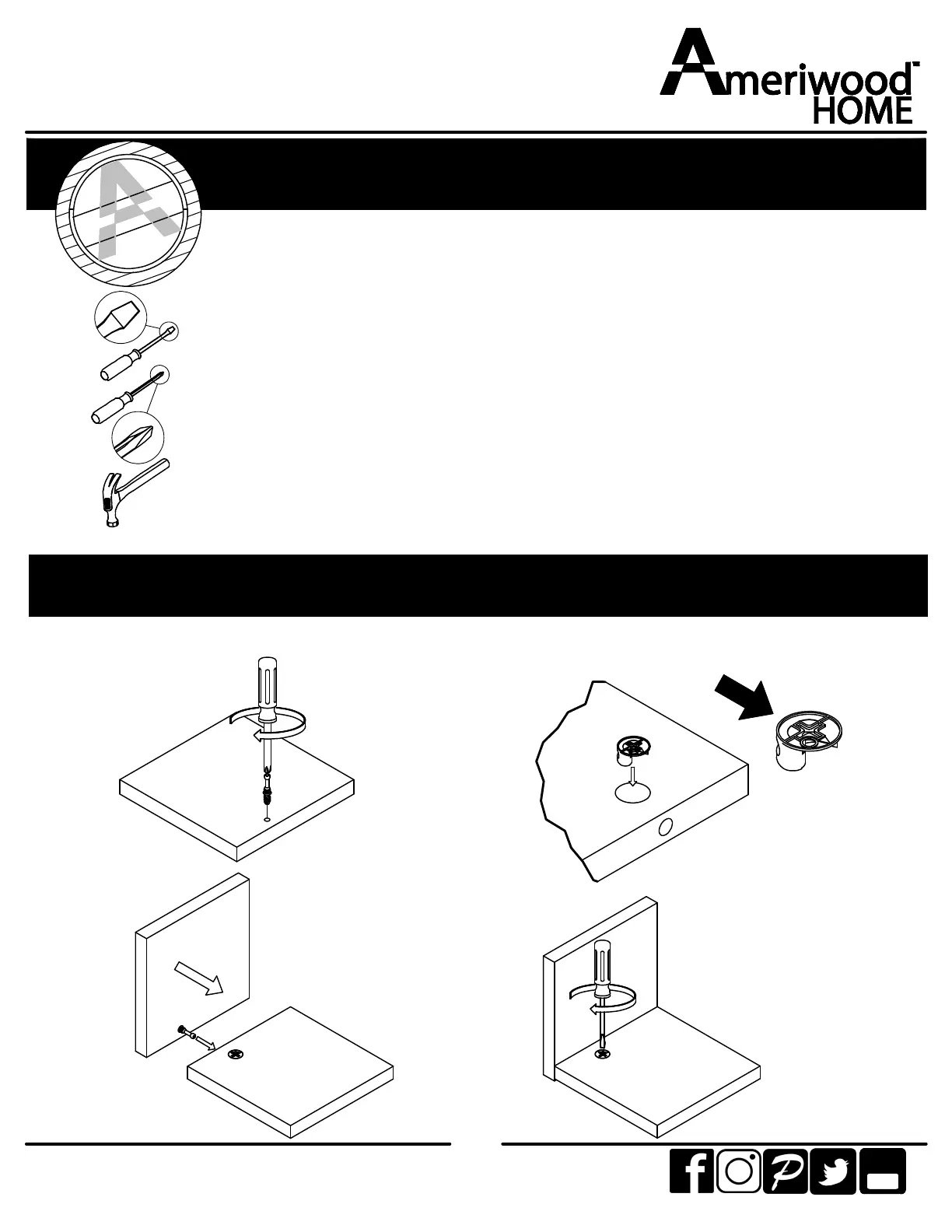 Ameriwood™
HOME