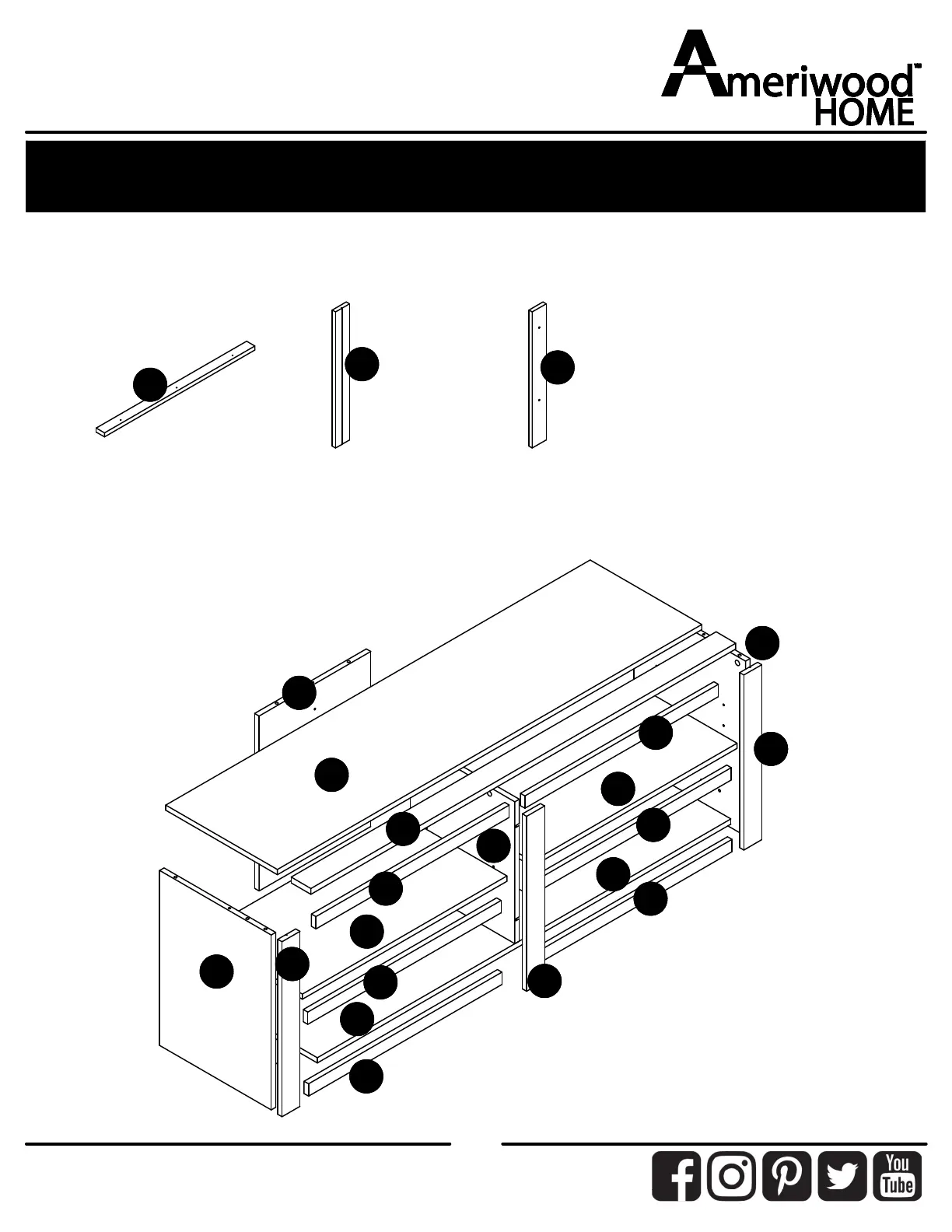 Ameriwood™
HOME

You
Tube