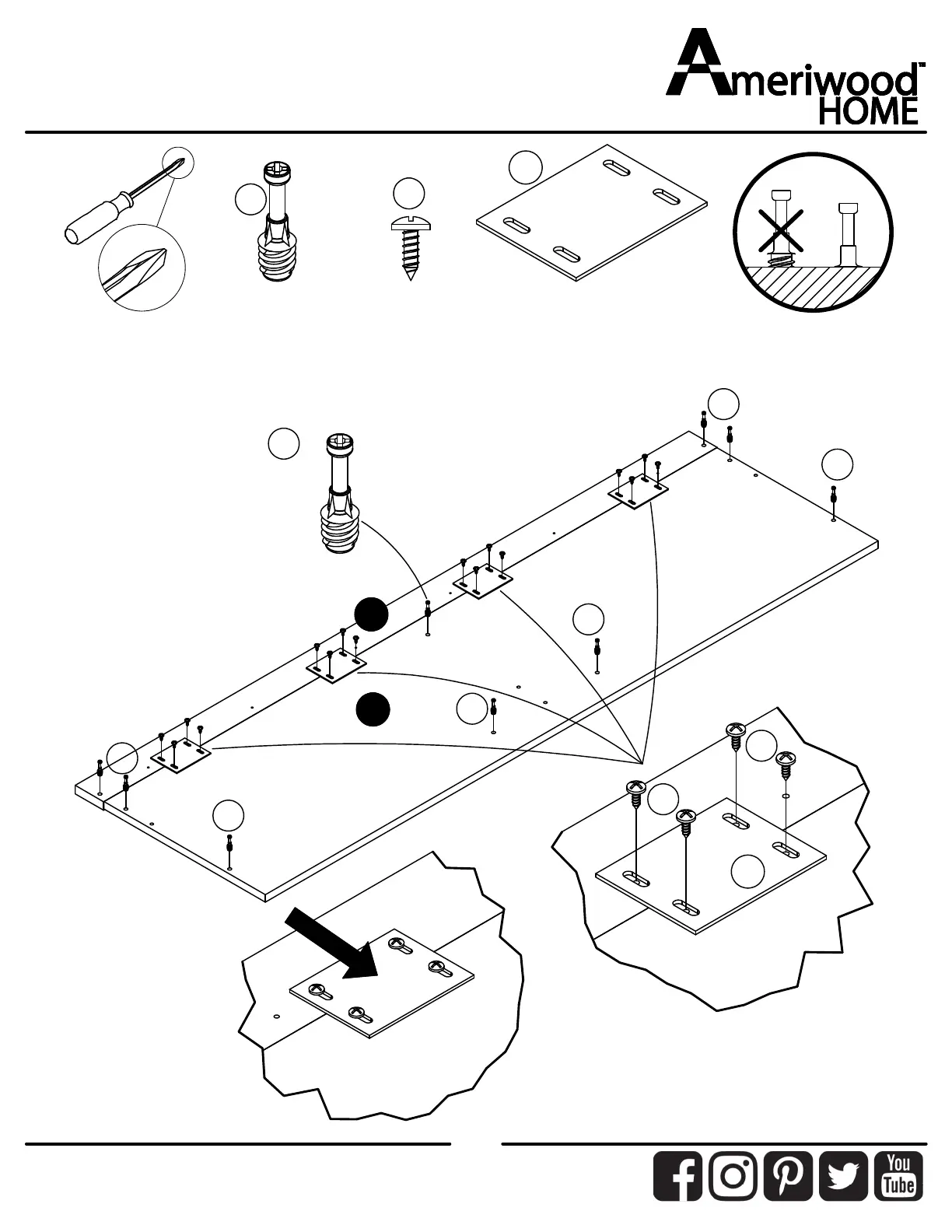 Ameriwood™ HOME

You Tube