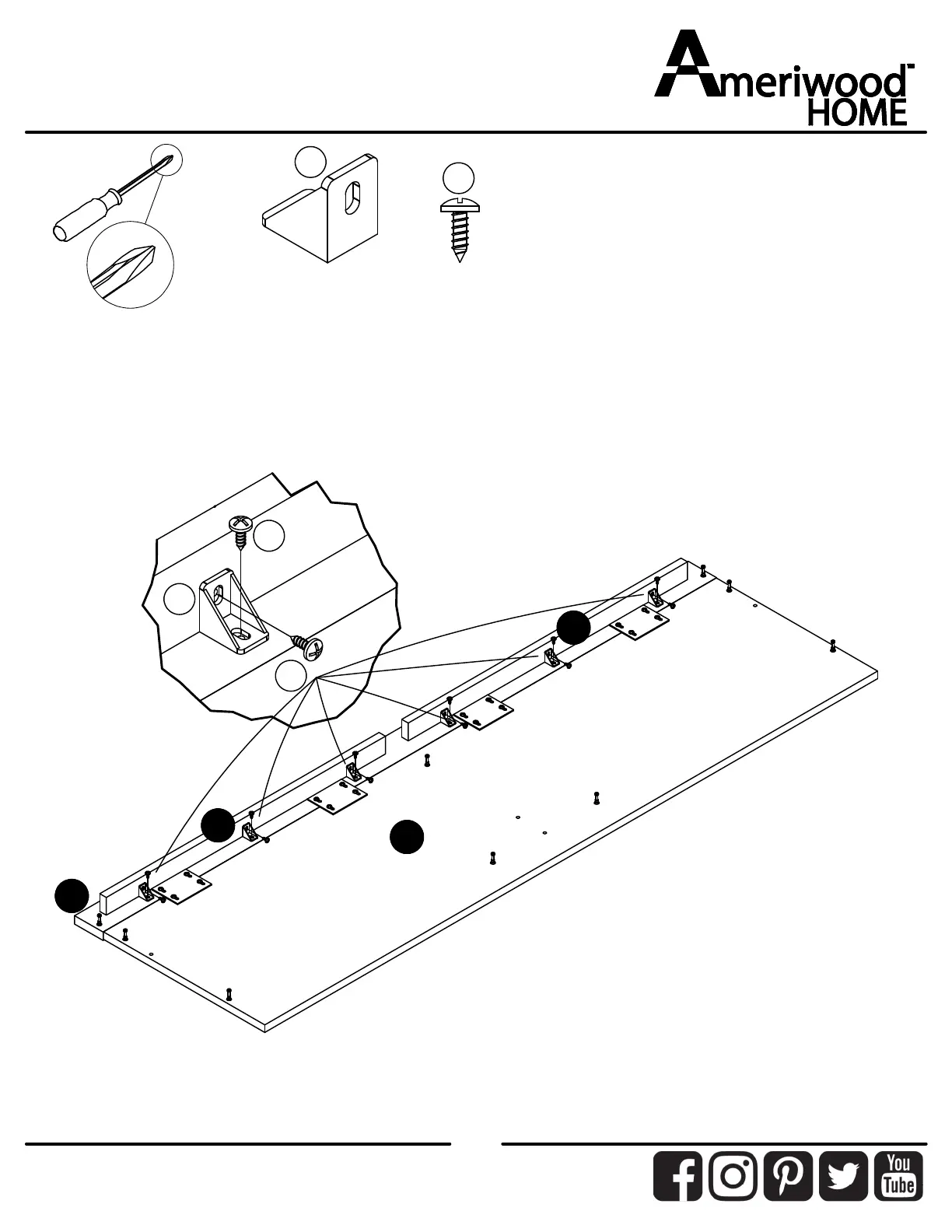 Ameriwood™
HOME

You
Tube