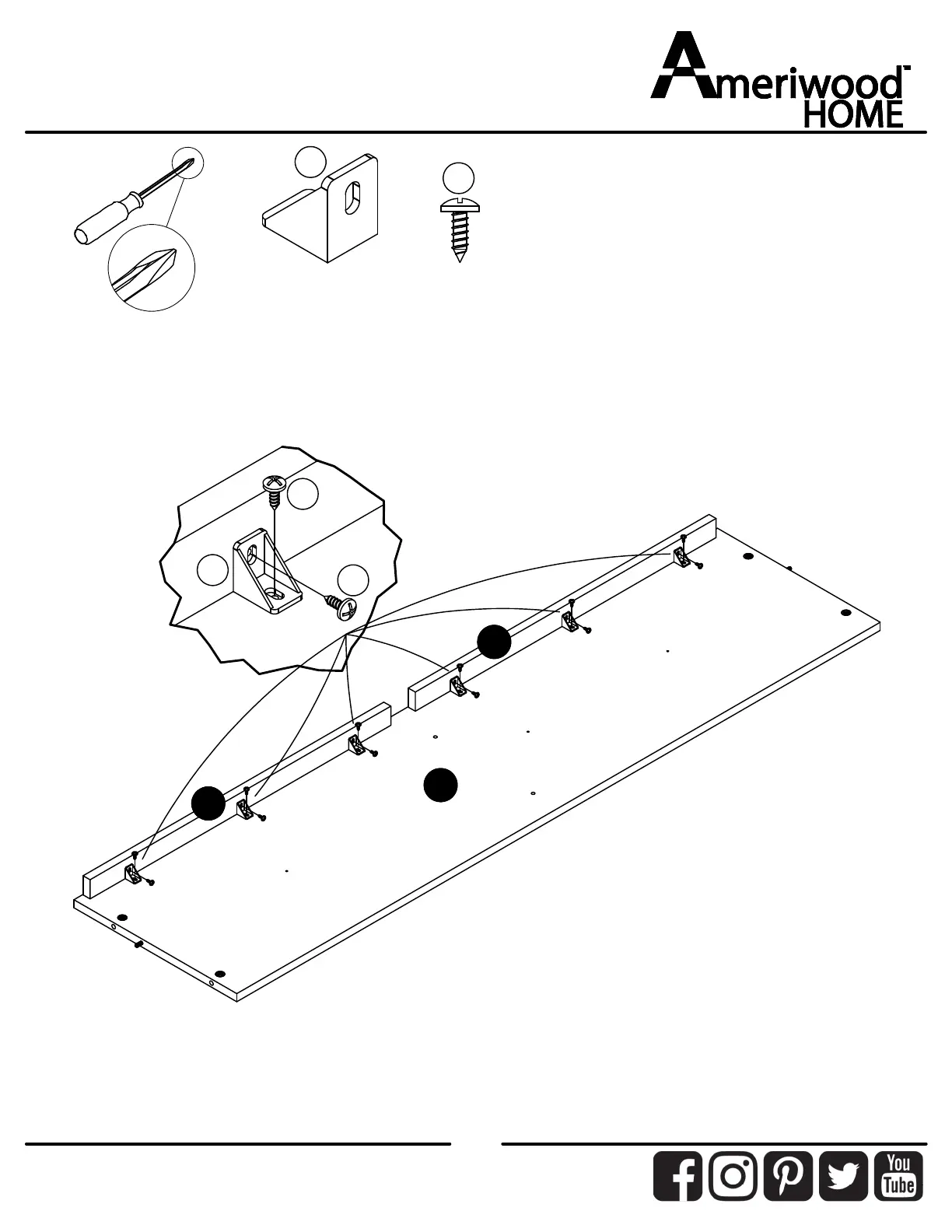 Ameriwood™
HOME

You
Tube