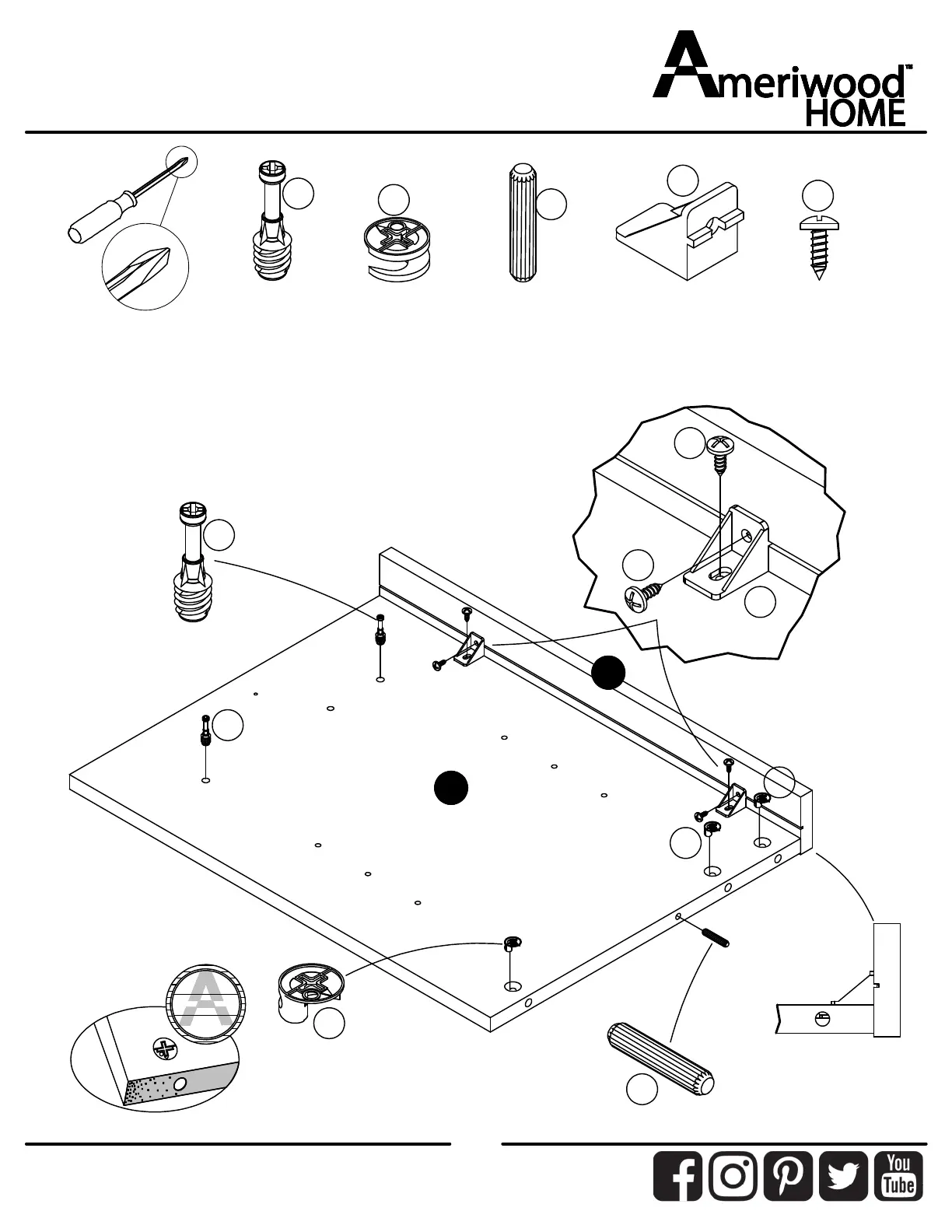 Ameriwood™
HOME

You
Tube