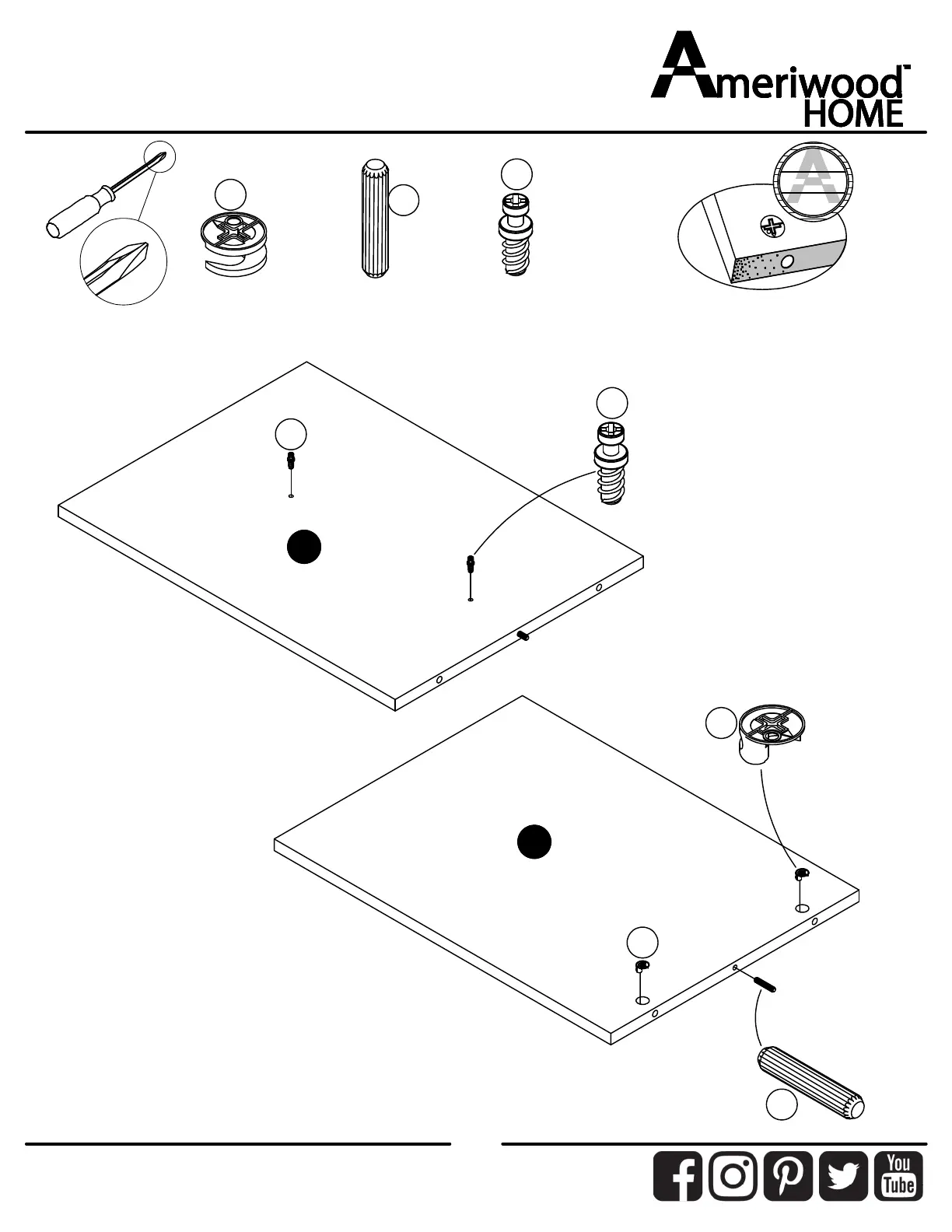 Ameriwood™ HOME

A

You Tube