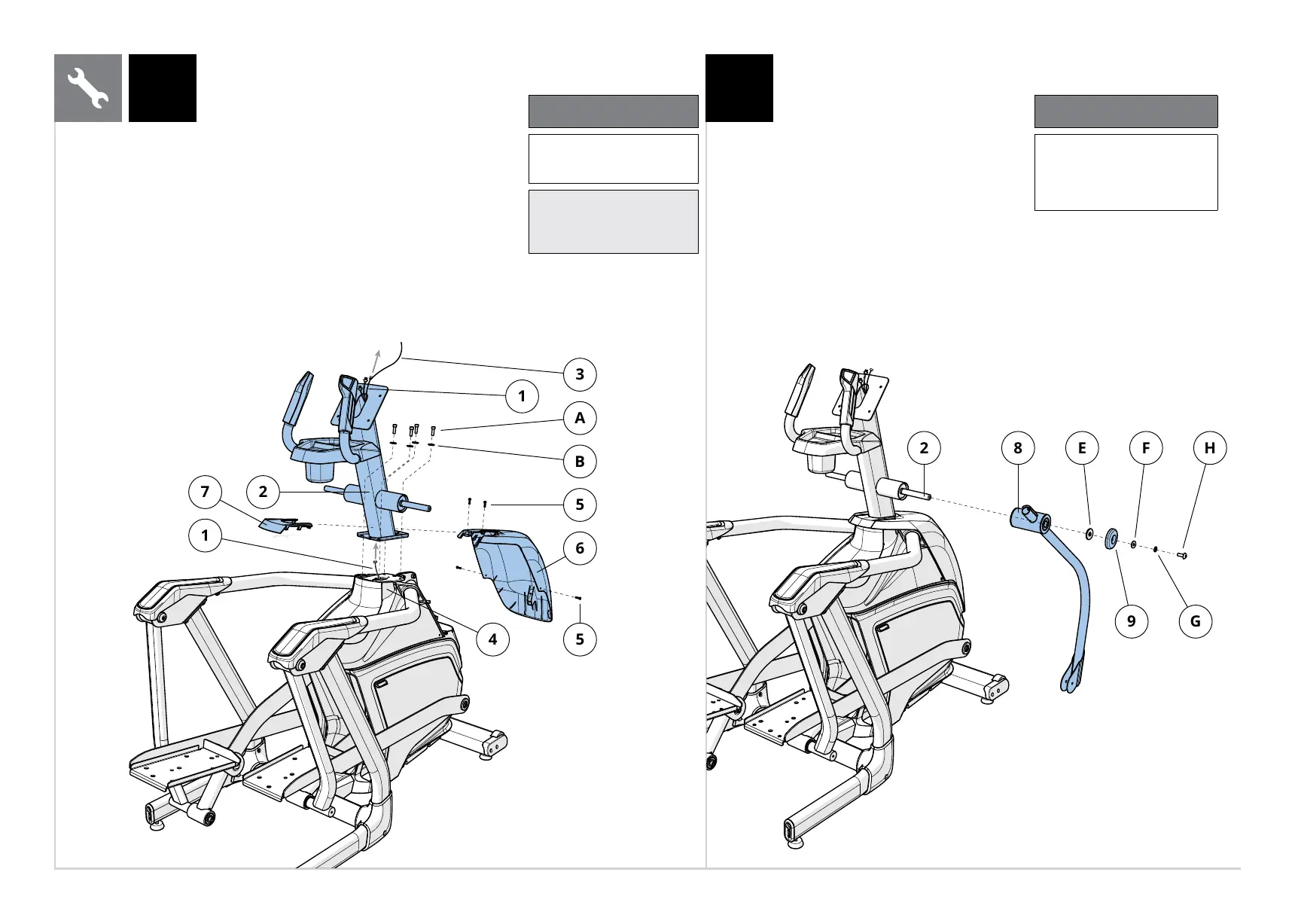 3

1

A

B

7

2

5

1

6

4

5

2

8

E

F

H

9

G