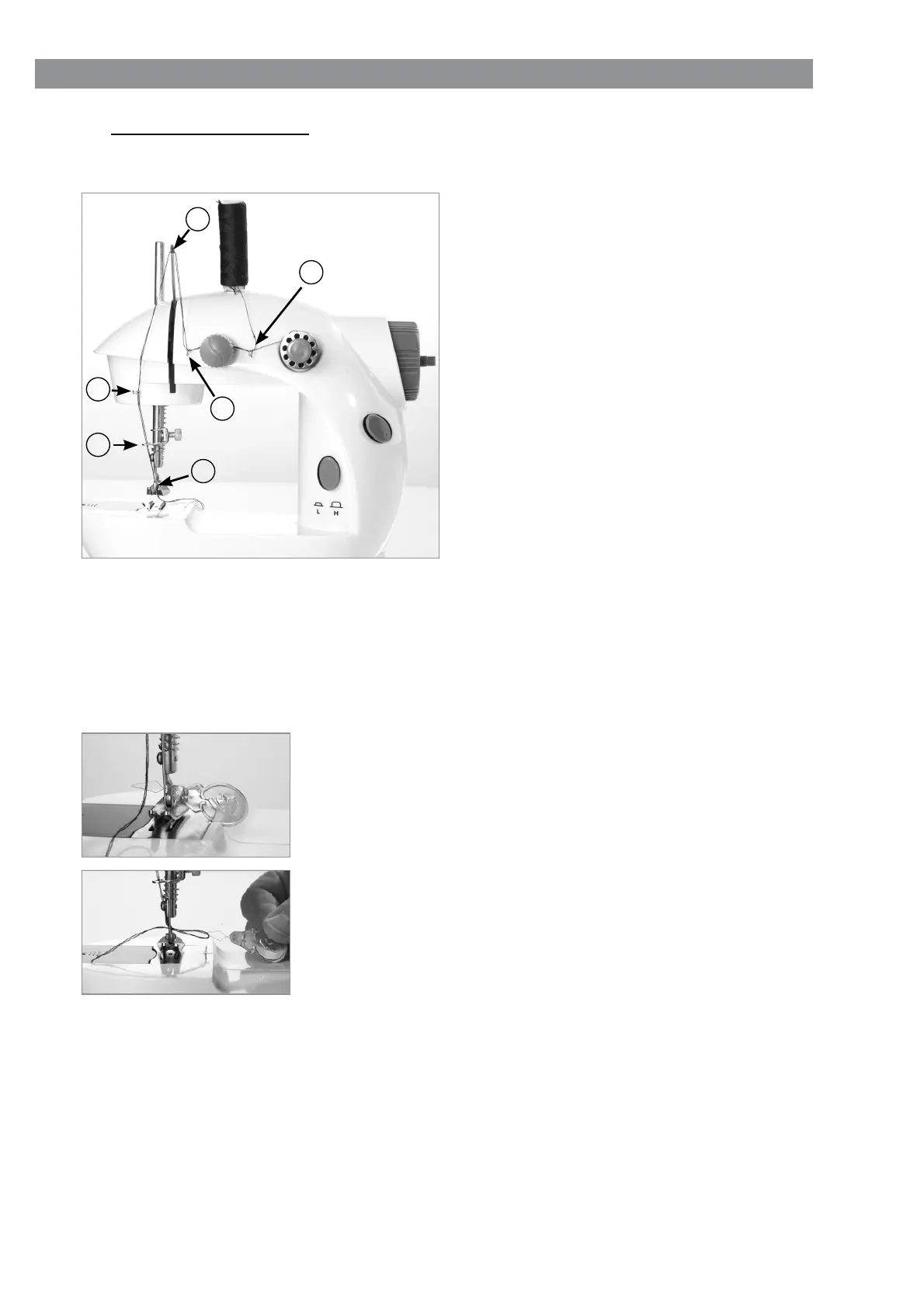 L H