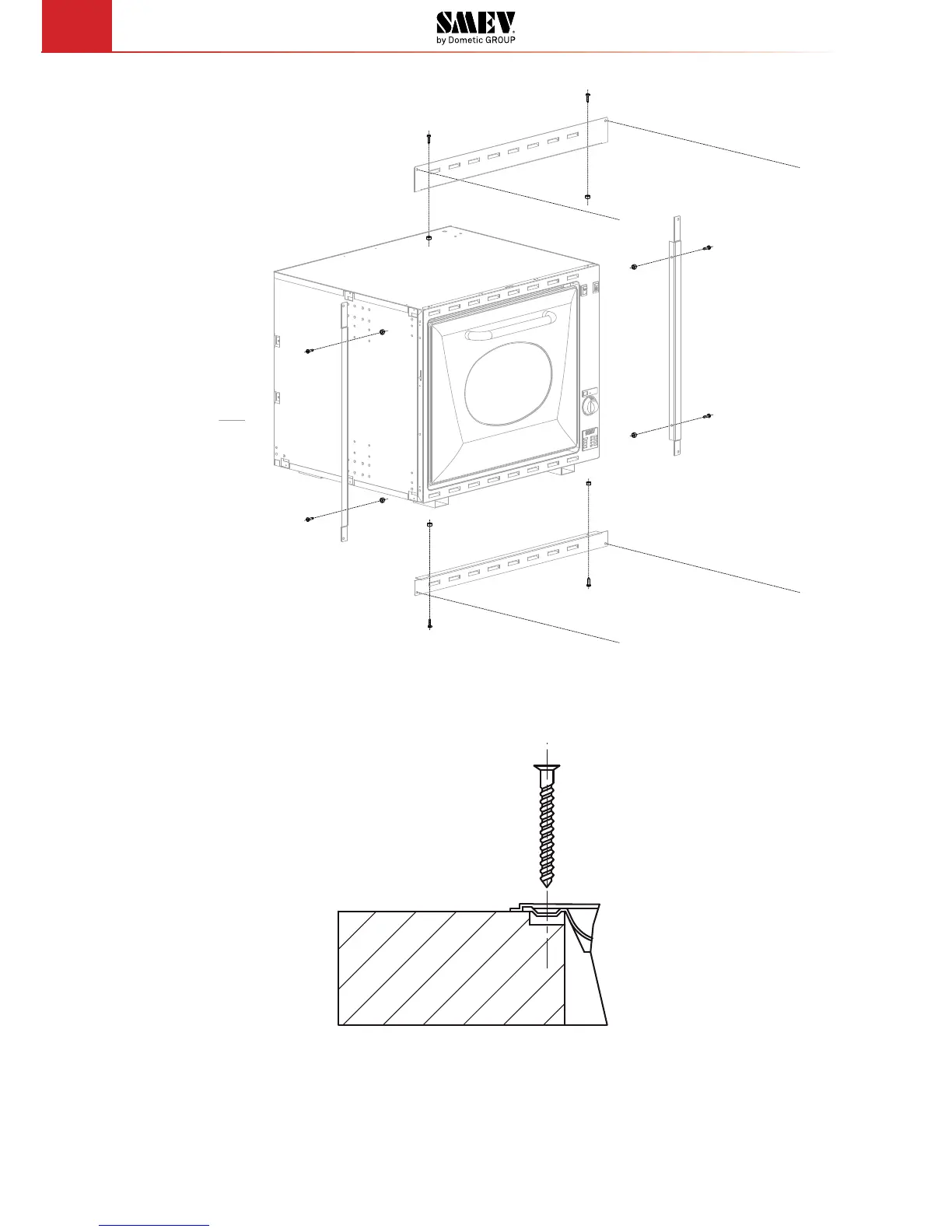 SMEV
by Dometic GROUP