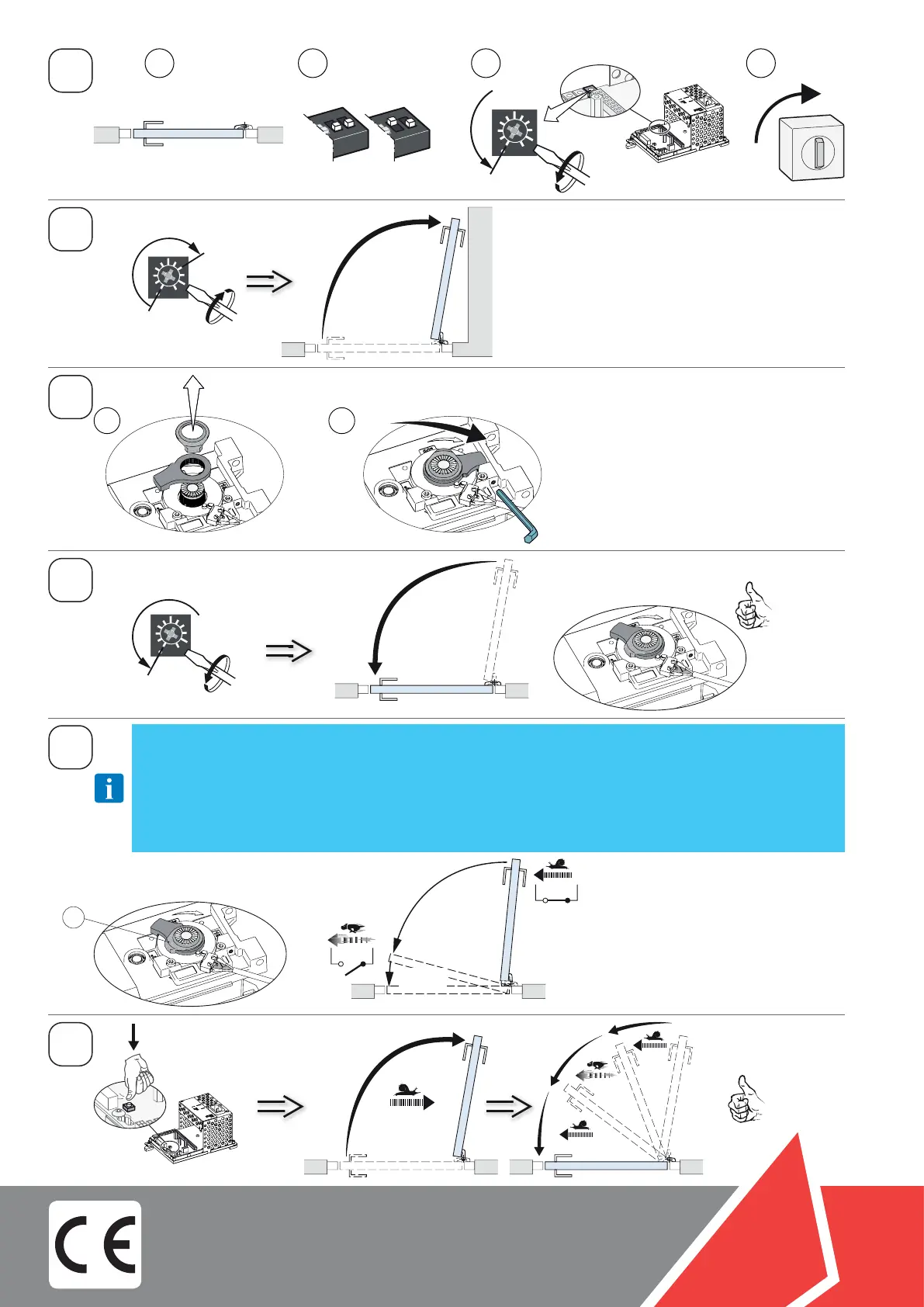 CE