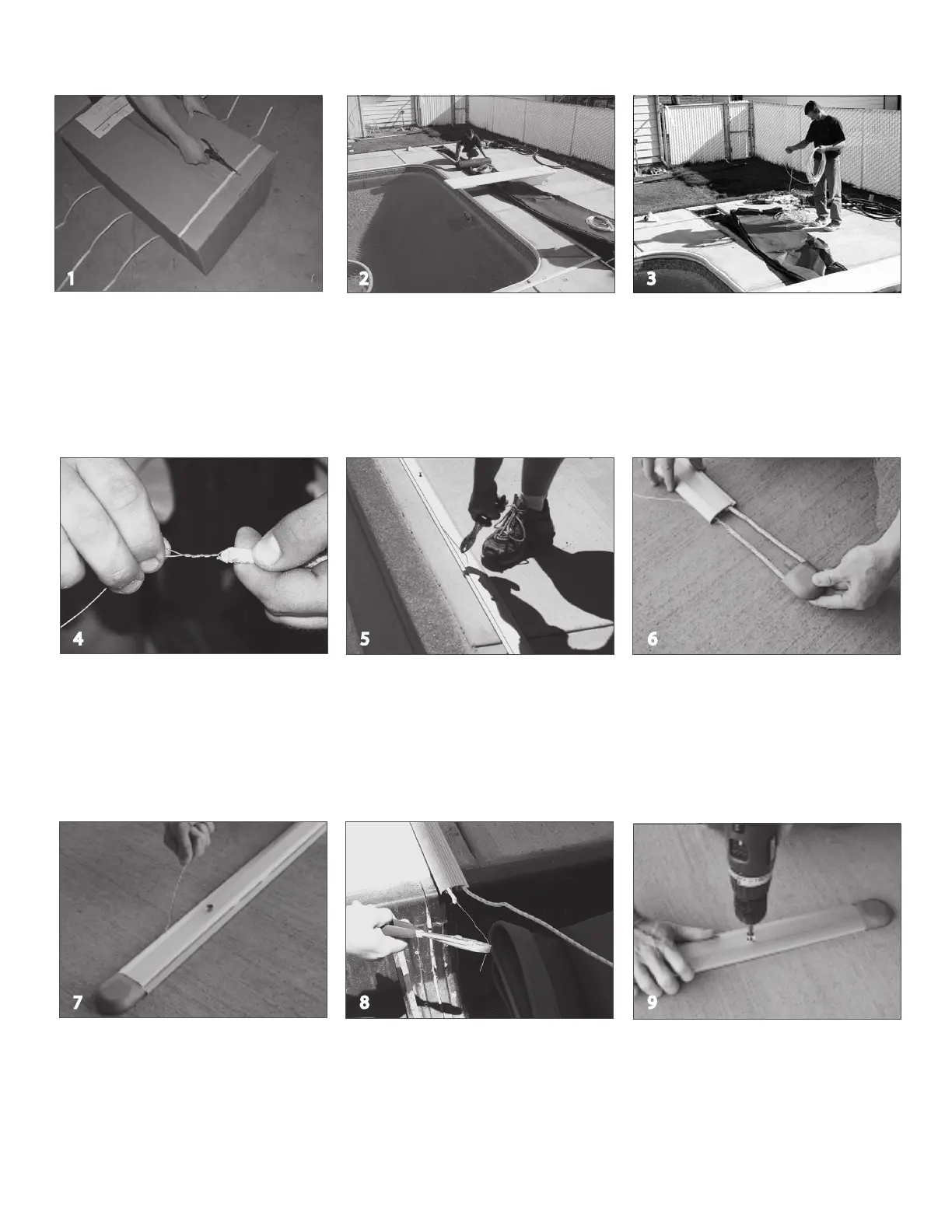 1

2

3

4

5

6

7

8

9