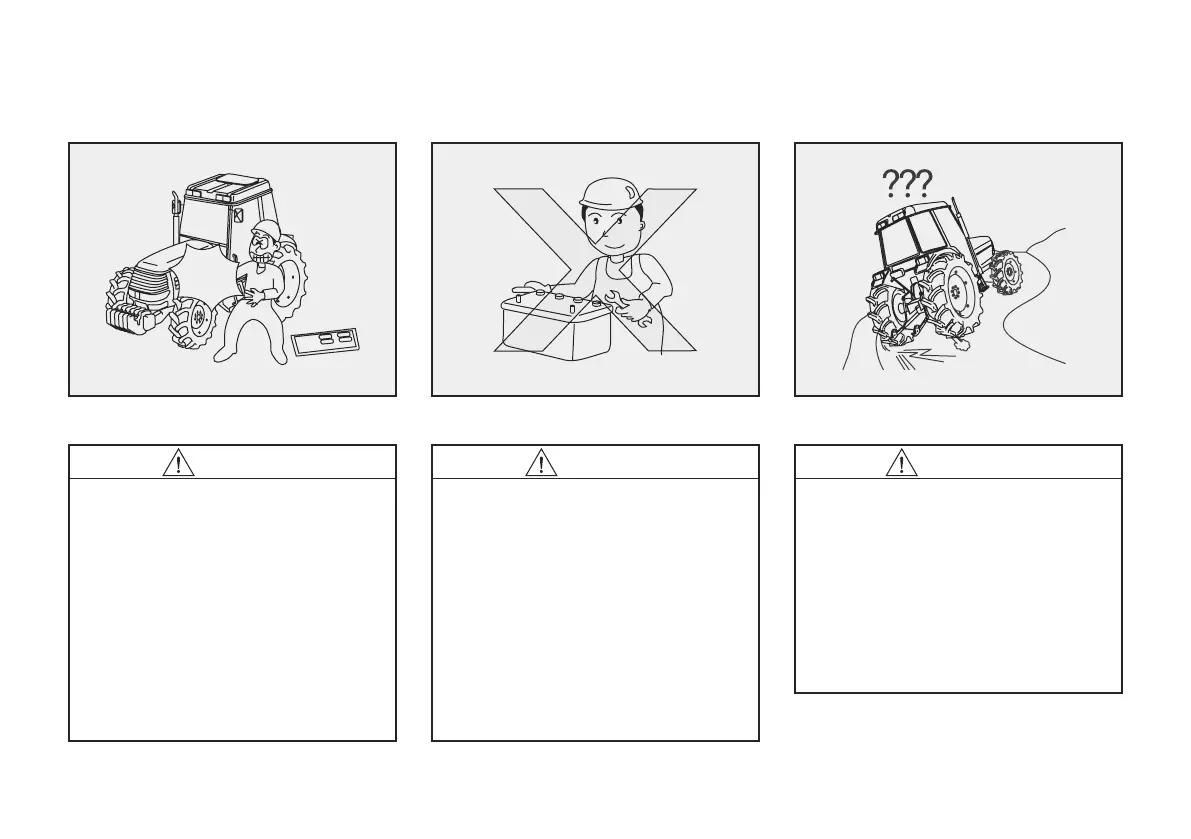 ???