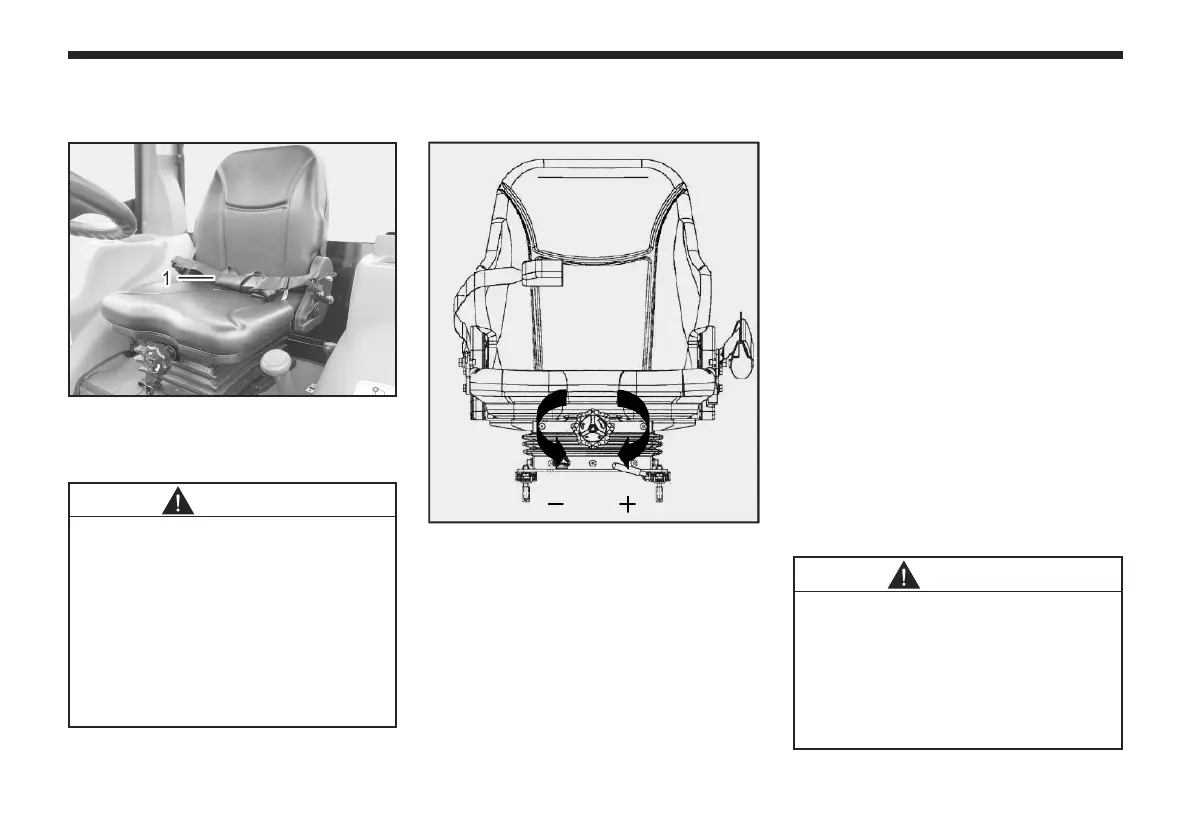 1

−
+