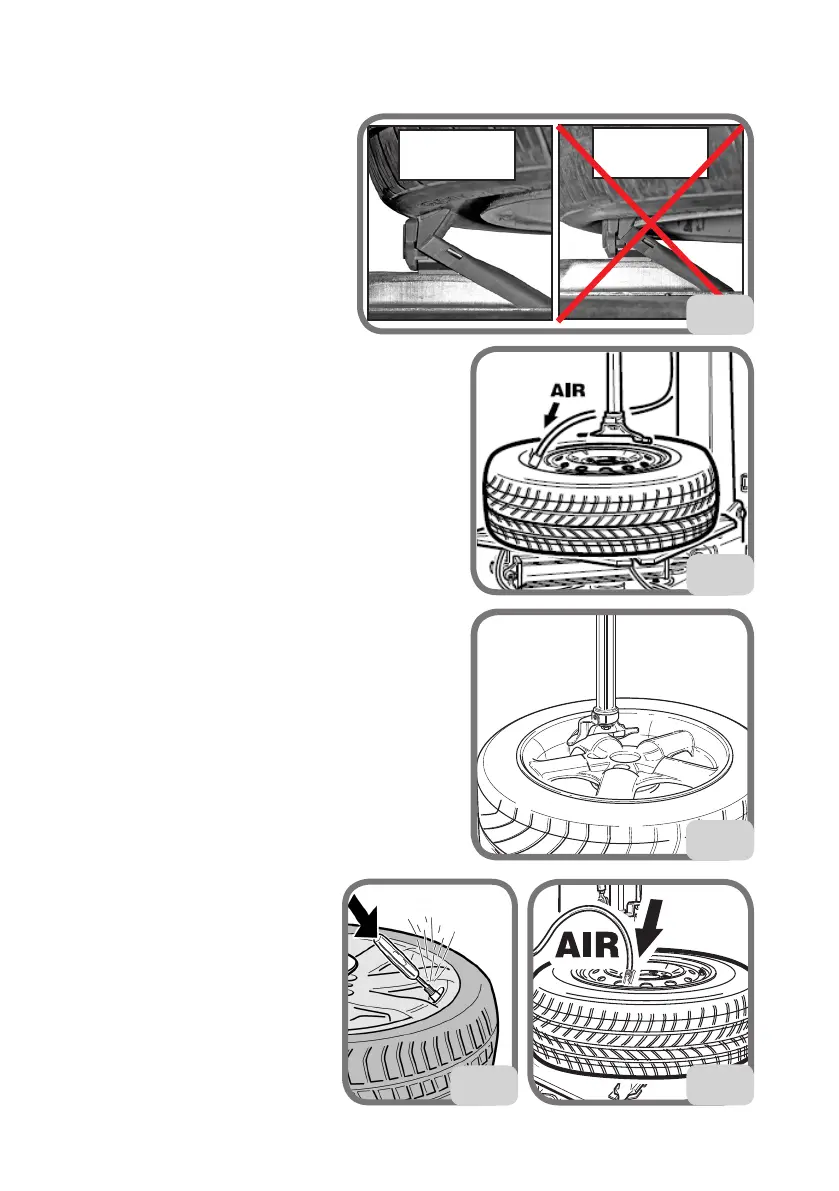 AIR

AIR