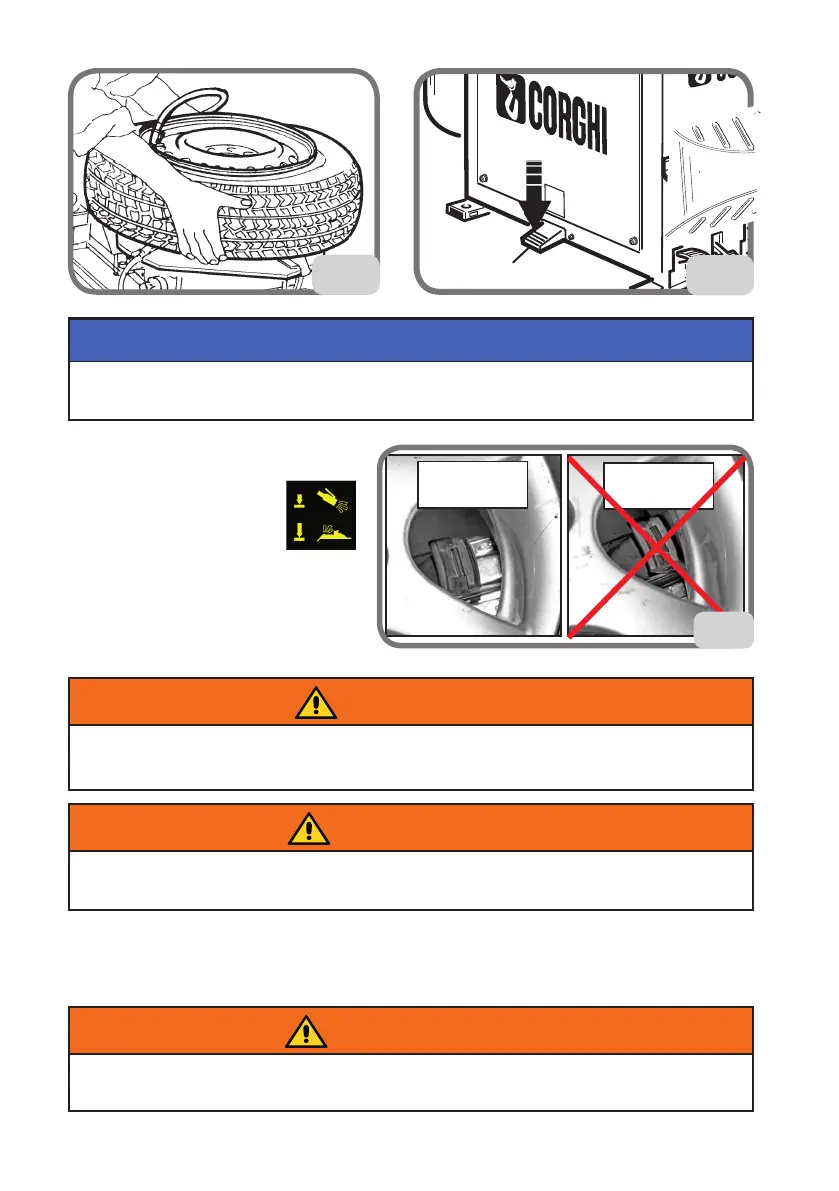 CORGHI