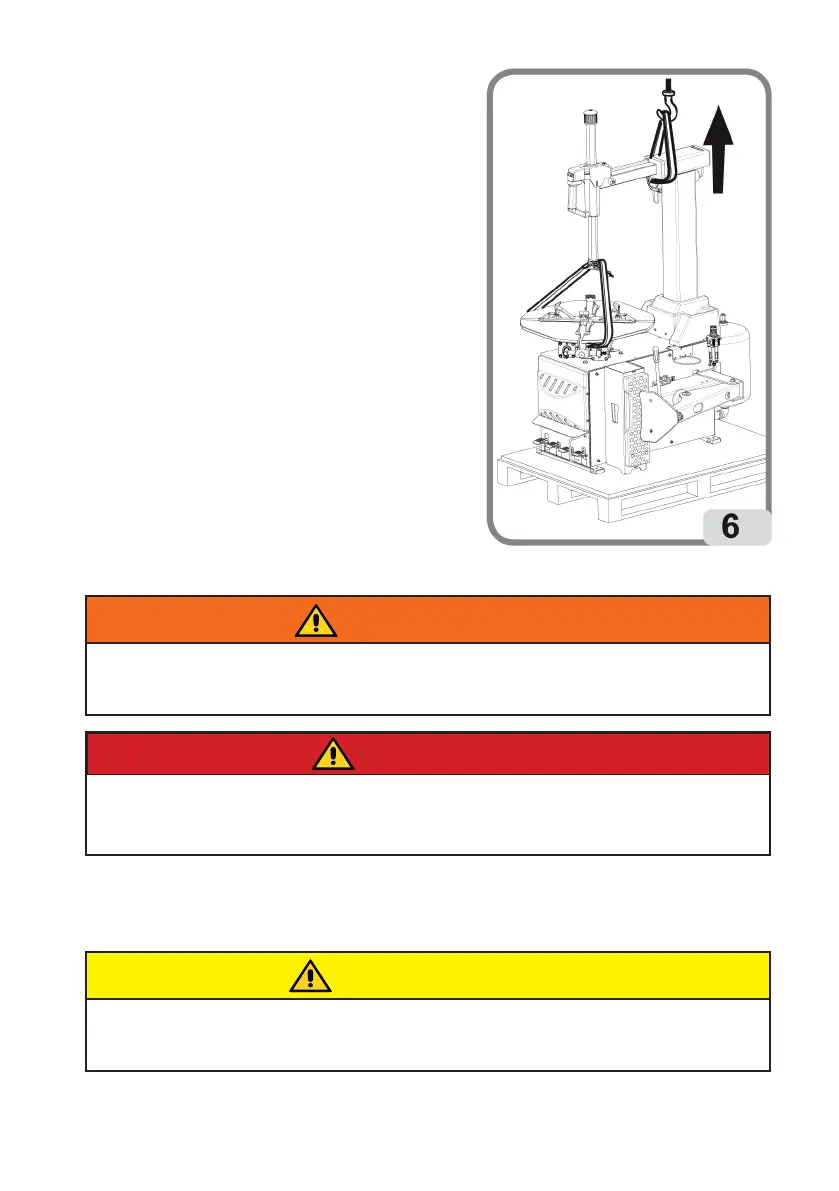 6