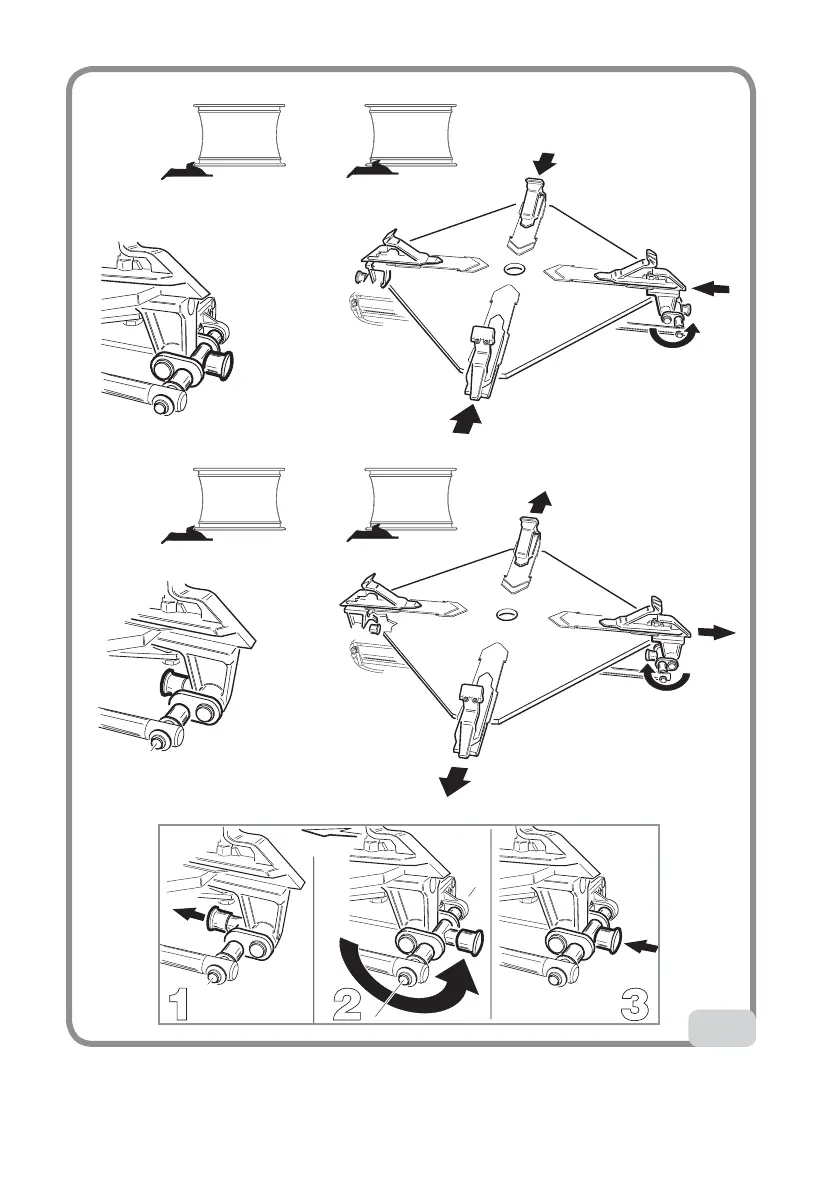 1

2

3