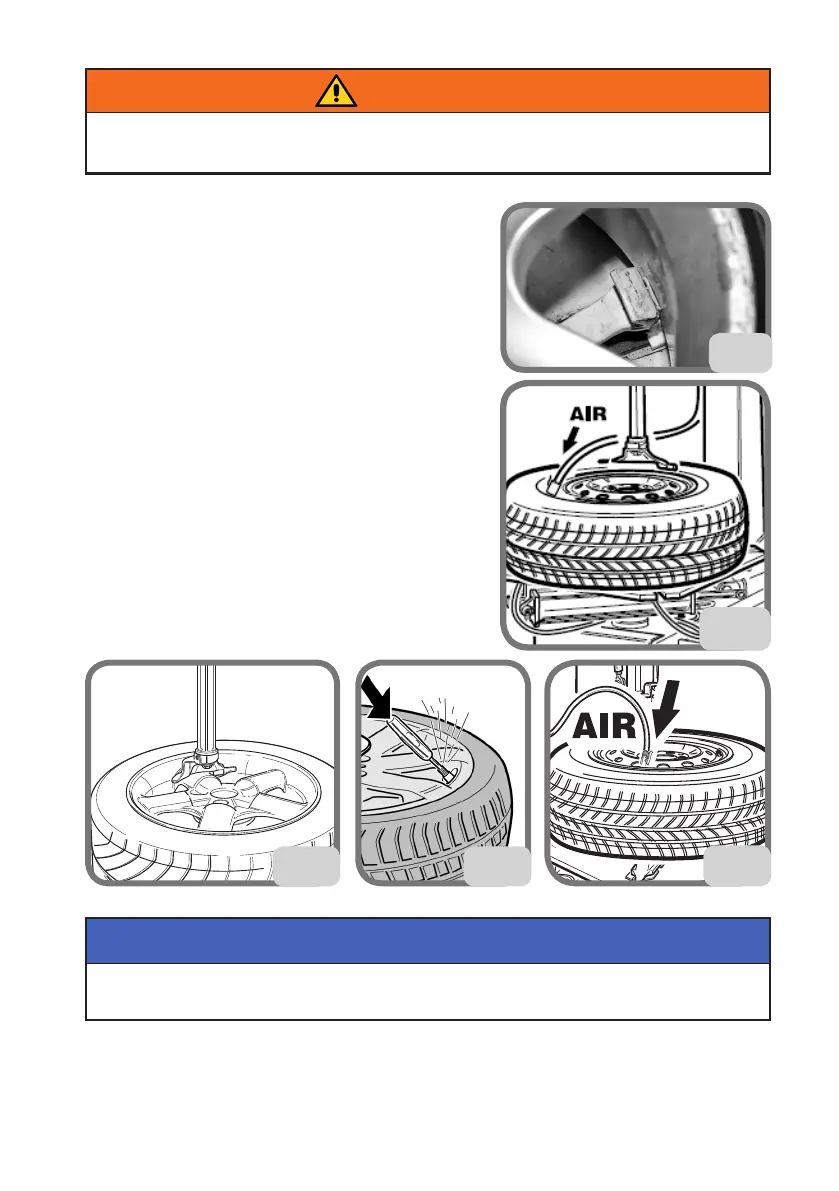 AIR

AIR