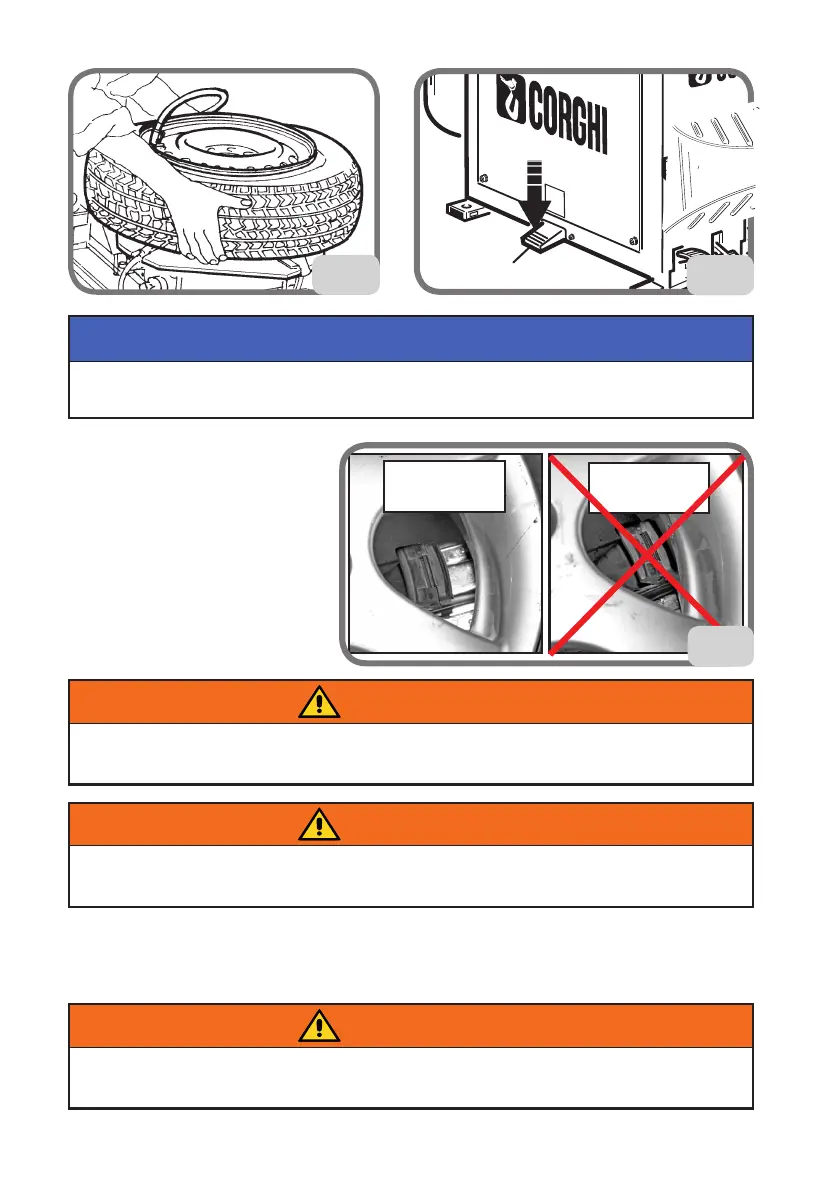 CORGHI