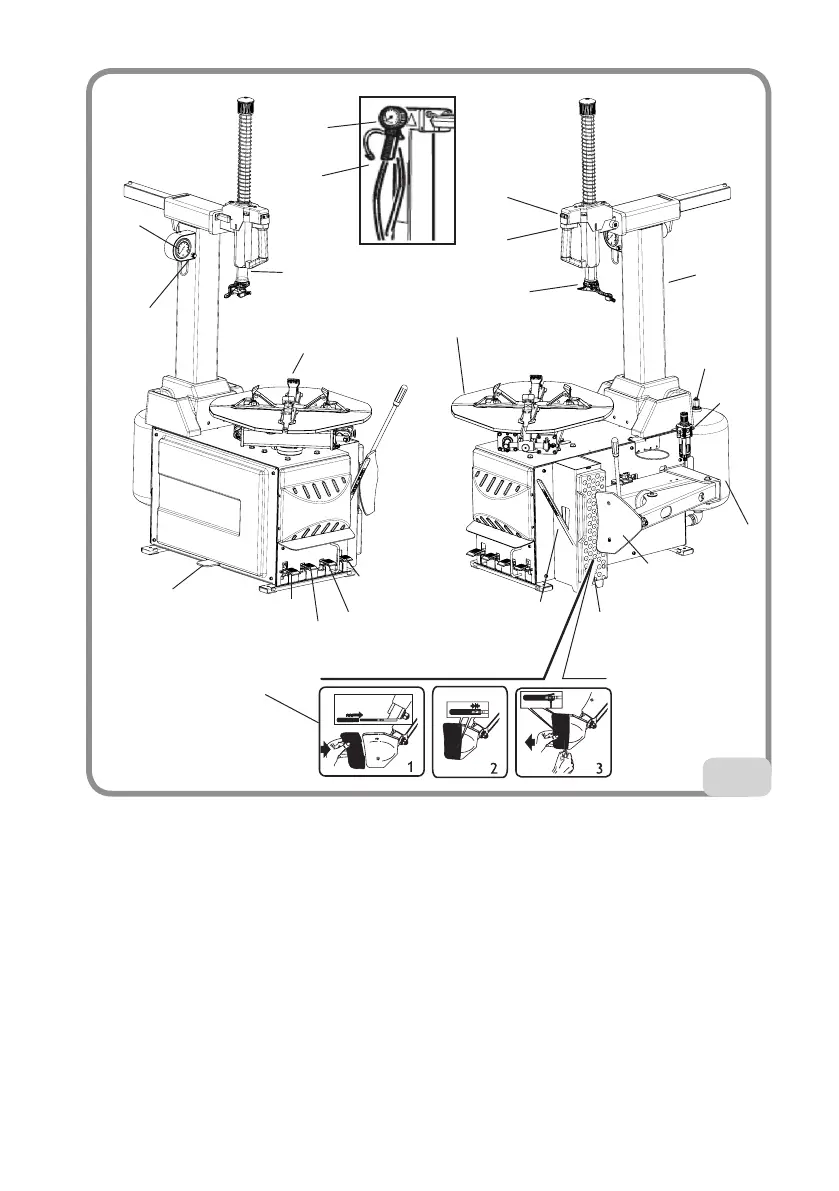 1

2

3