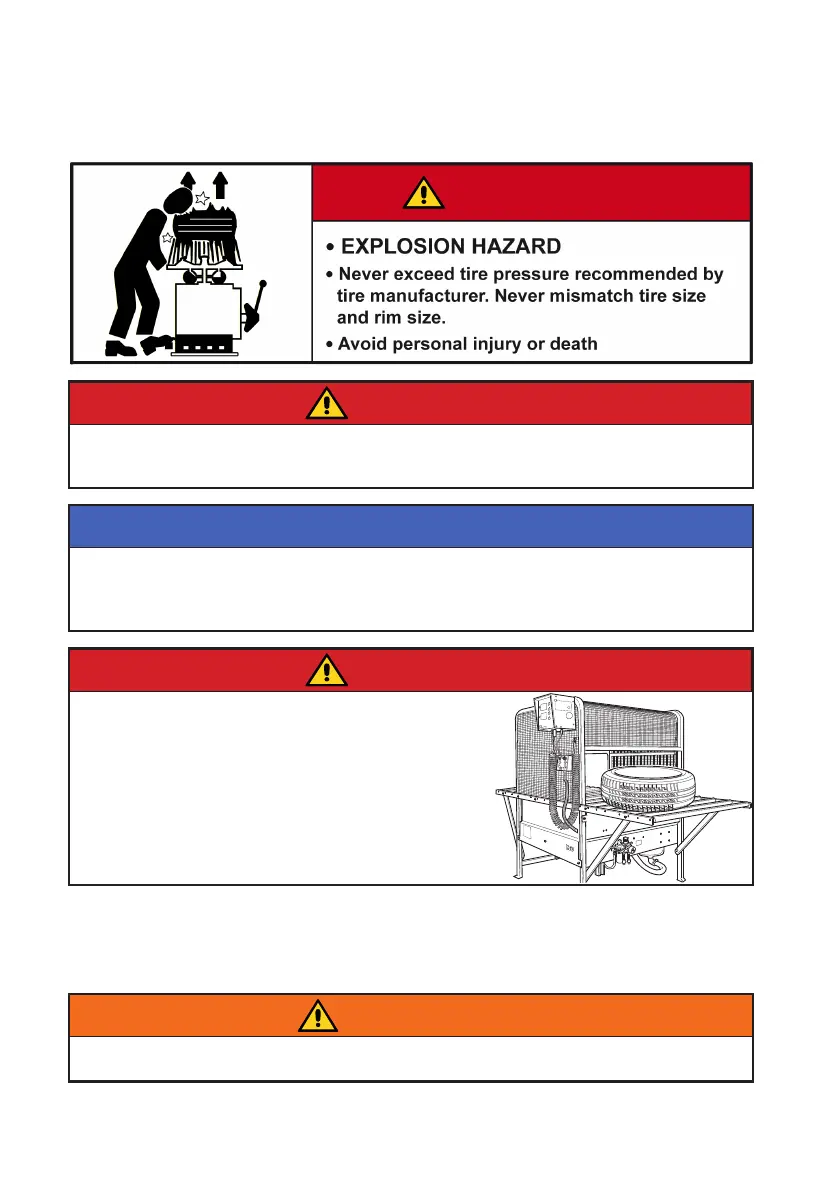 • EXPLOSION HAZARD

• Never exceed tire pressure recommended by tire manufacturer. Never mismatch tire size and rim size.

• Avoid personal injury or death