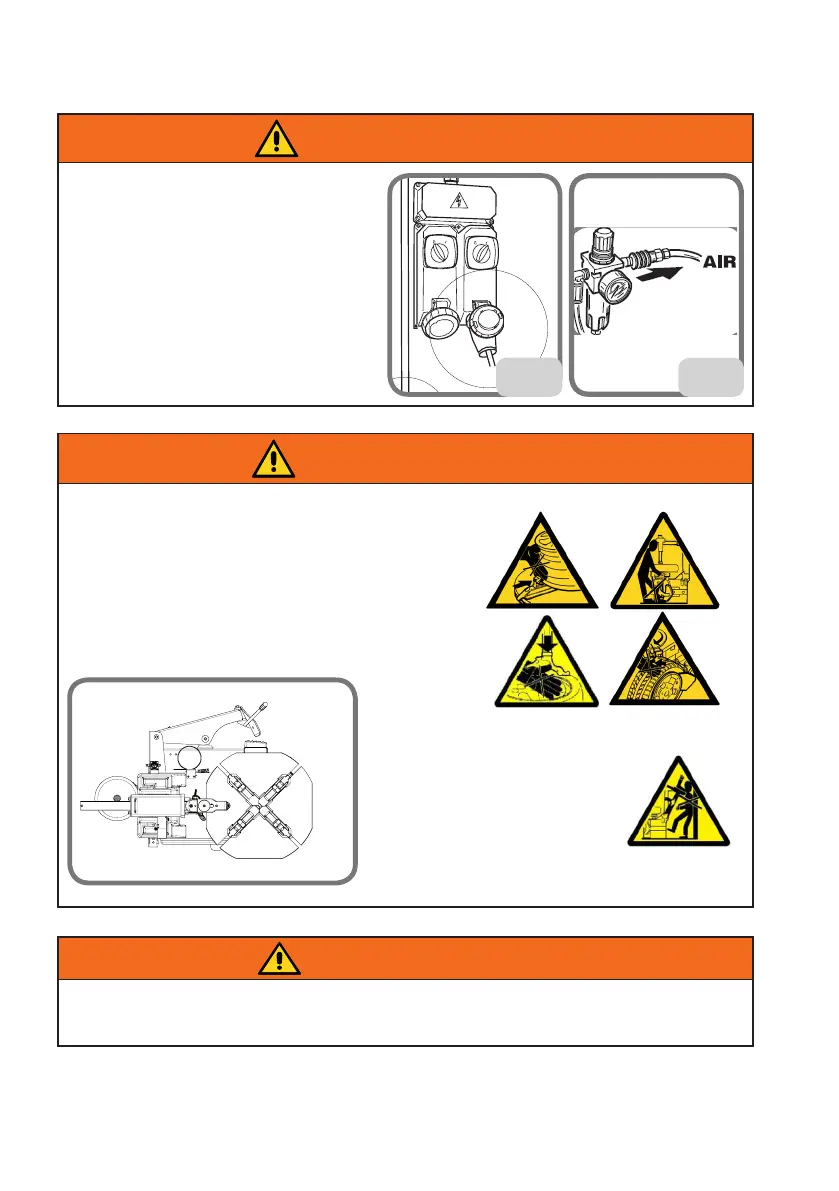 AIR