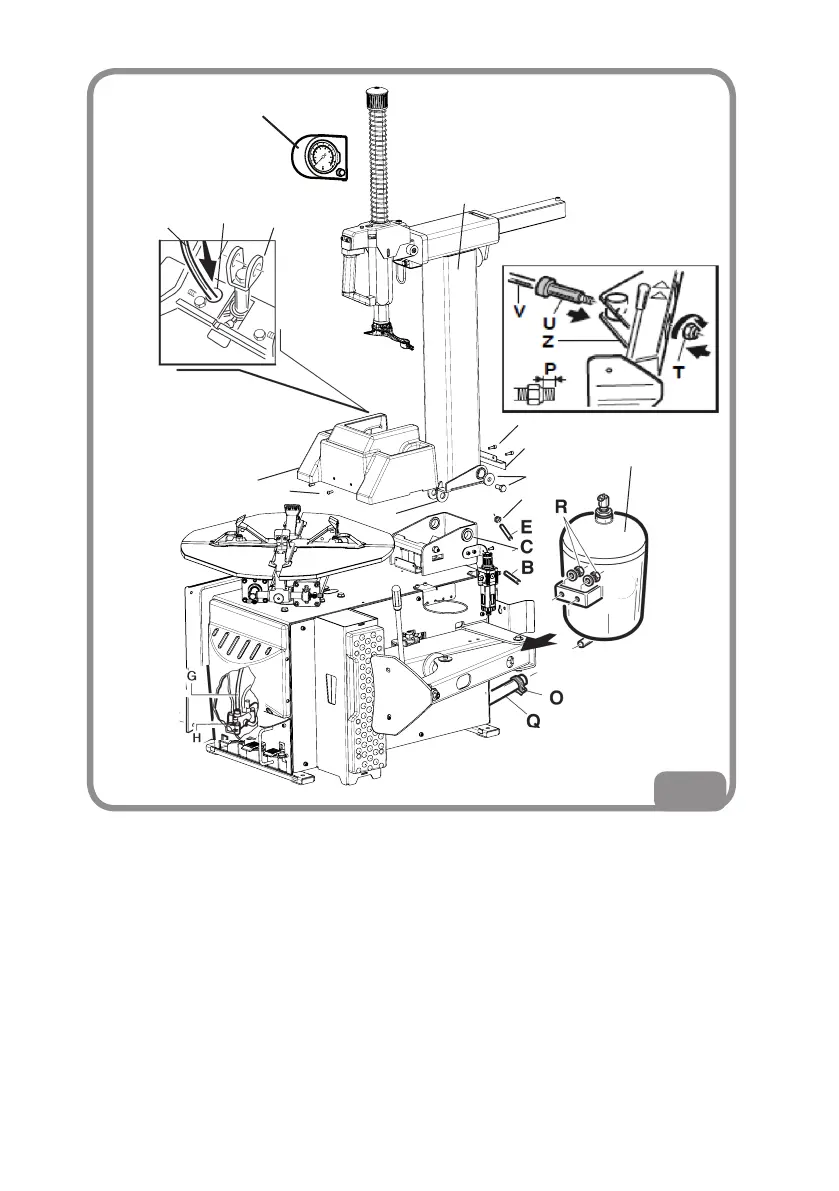 V
U
Z
P
T
E
C
B
R
G
H
O
Q