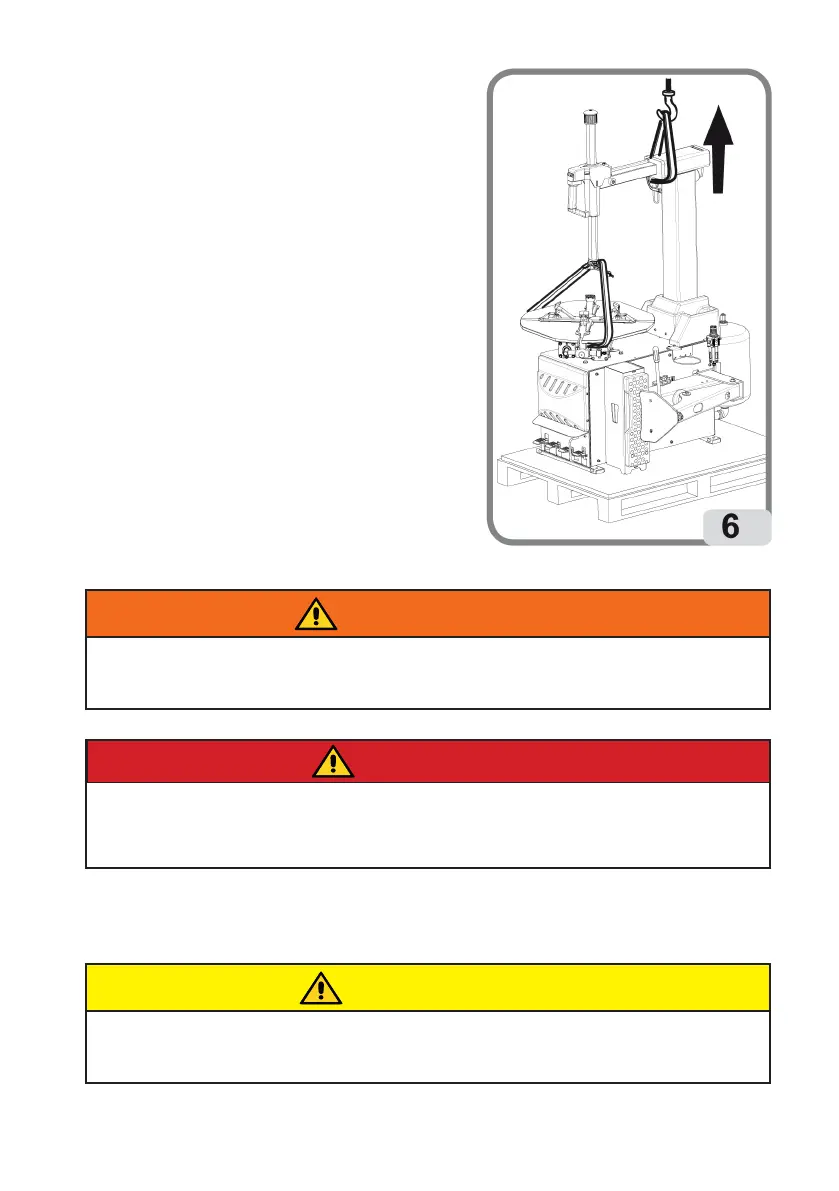 6